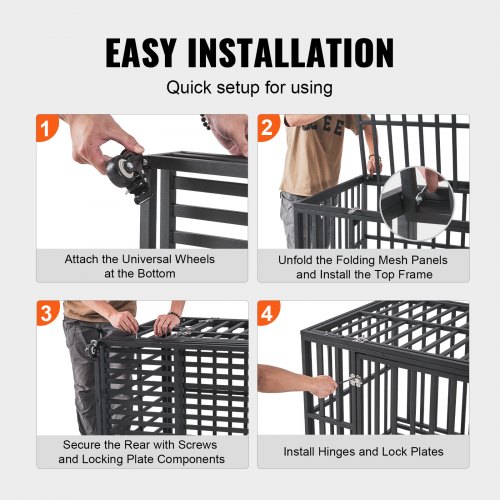 EASY INSTALLATION

Quick setup for using

1

Attach the Universal Wheels at the Bottom

2

Unfold the Folding Mesh Panels and Install the Top Frame

3

Secure the Rear with Screws and Locking Plate Components

4

Install Hinges and Lock Plates