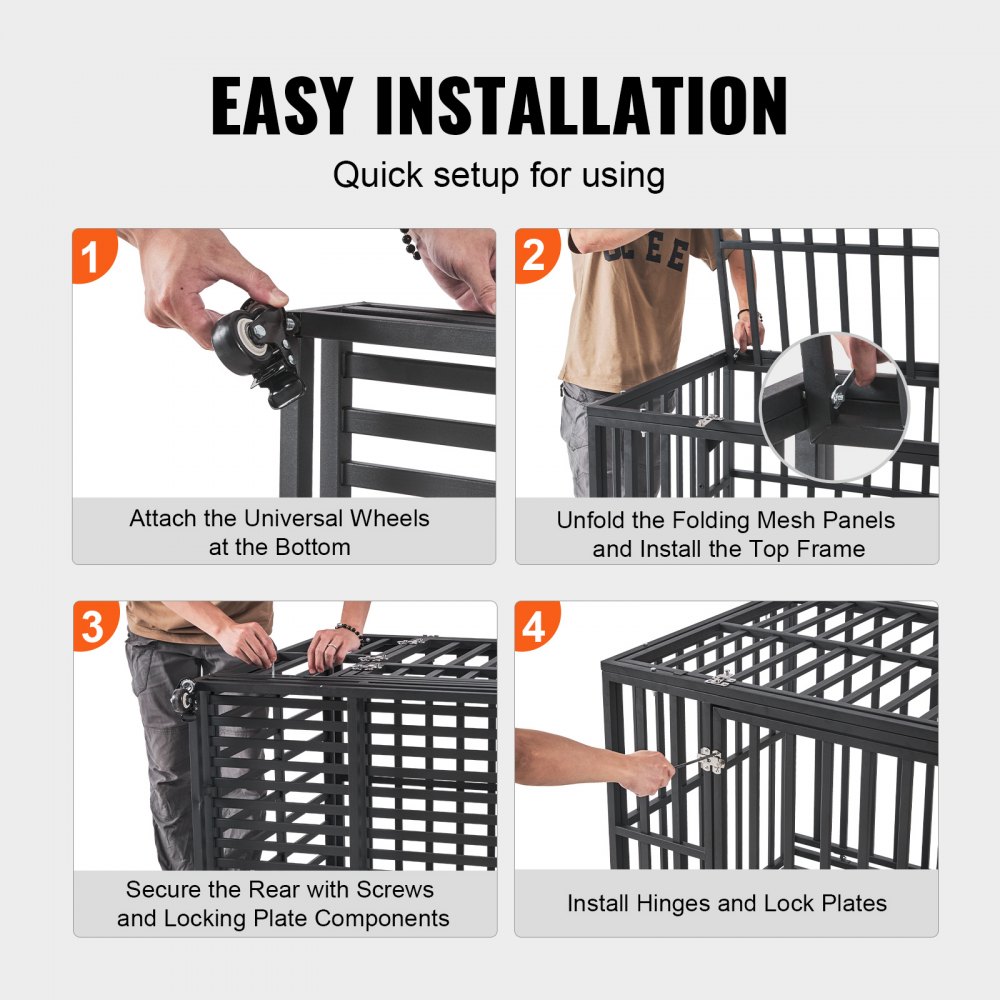 EASY INSTALLATION

Quick setup for using

1

Attach the Universal Wheels at the Bottom

2

Unfold the Folding Mesh Panels and Install the Top Frame

3

Secure the Rear with Screws and Locking Plate Components

4

Install Hinges and Lock Plates