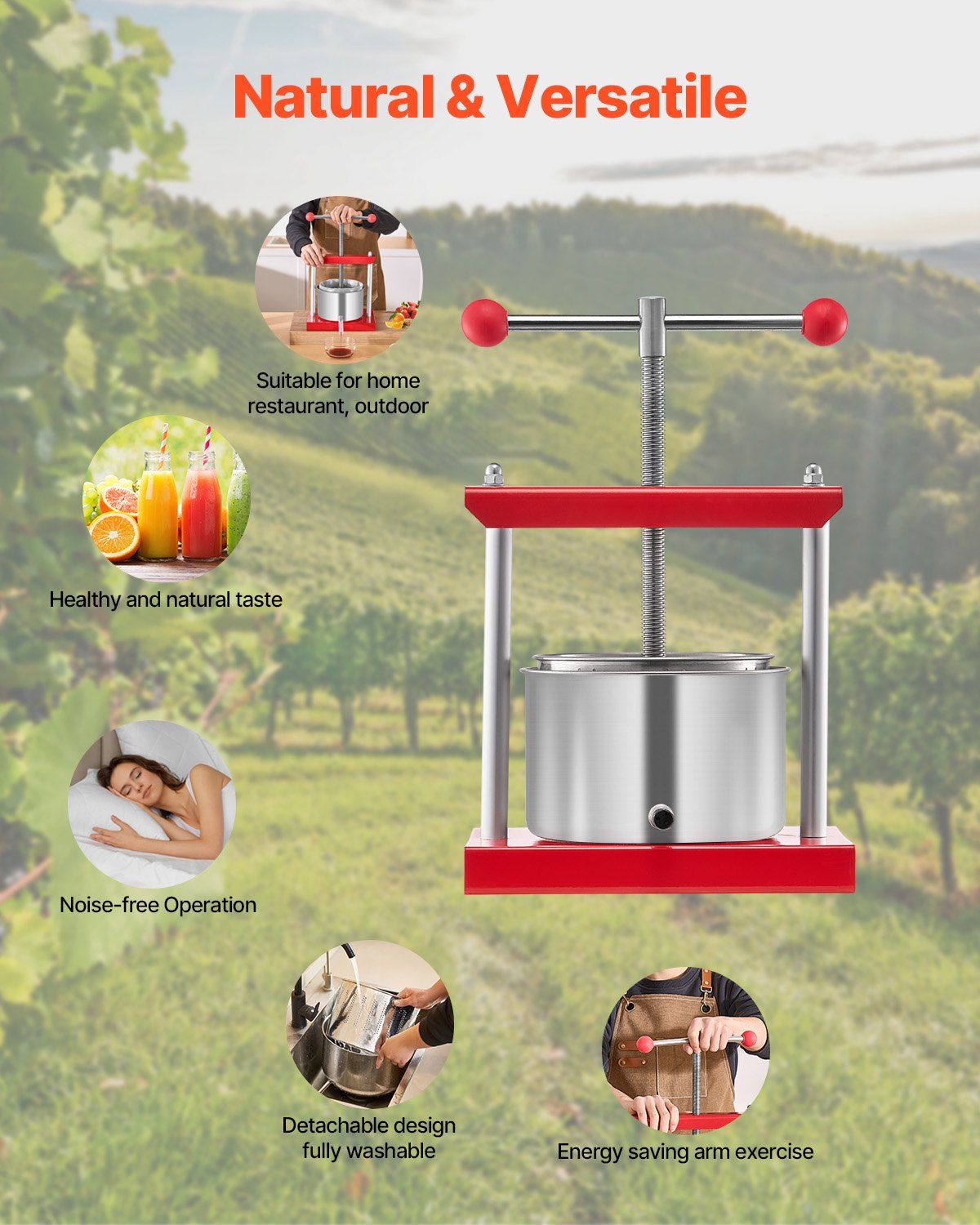 Natural & Versatile

Suitable for home restaurant, outdoor

Healthy and natural taste

Noise-free Operation

Detachable design fully washable

Energy saving arm exercise