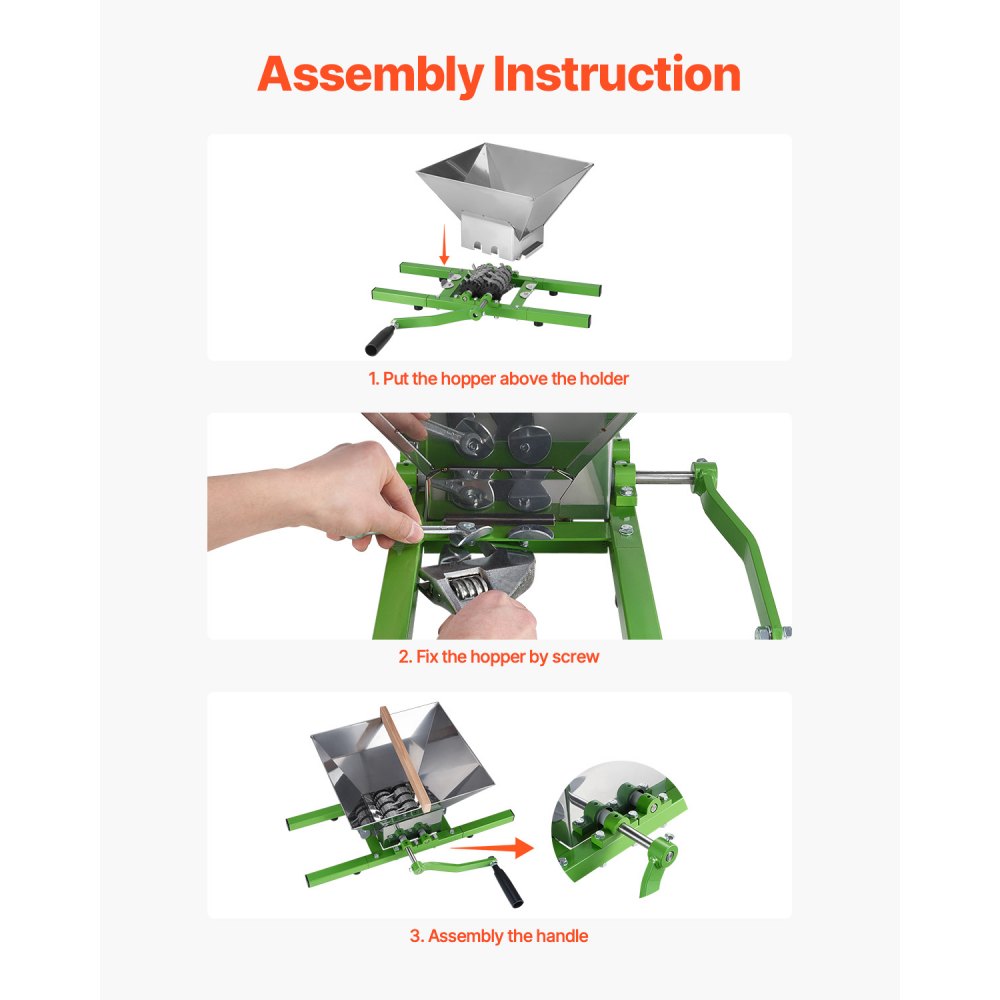 Assembly Instruction

1. Put the hopper above the holder

2. Fix the hopper by screw

3. Assembly the handle