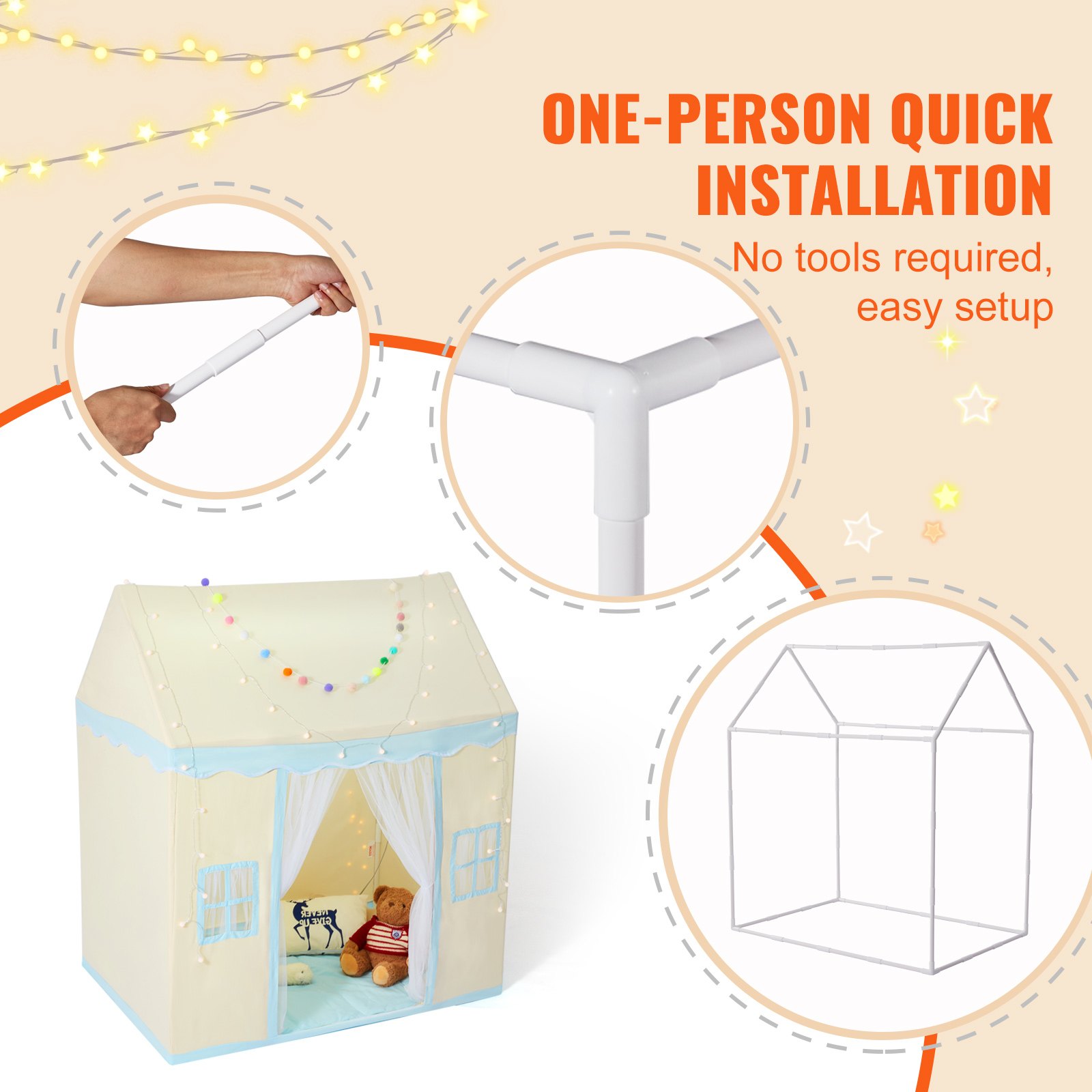 ONE-PERSON QUICK INSTALLATION

No tools required, easy setup

NEVER GIVE UP