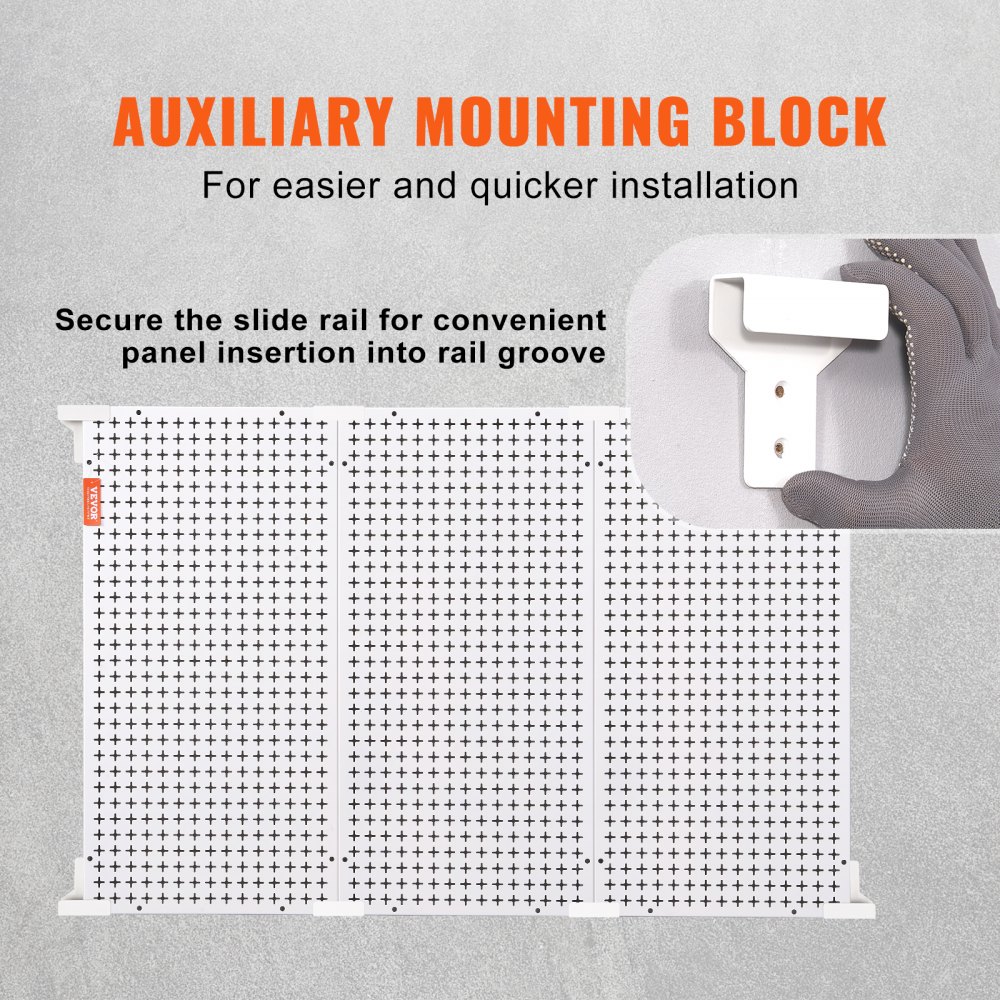 AUXILIARY MOUNTING BLOCK

For easier and quicker installation

Secure the slide rail for convenient panel insertion into rail groove

VEVOR