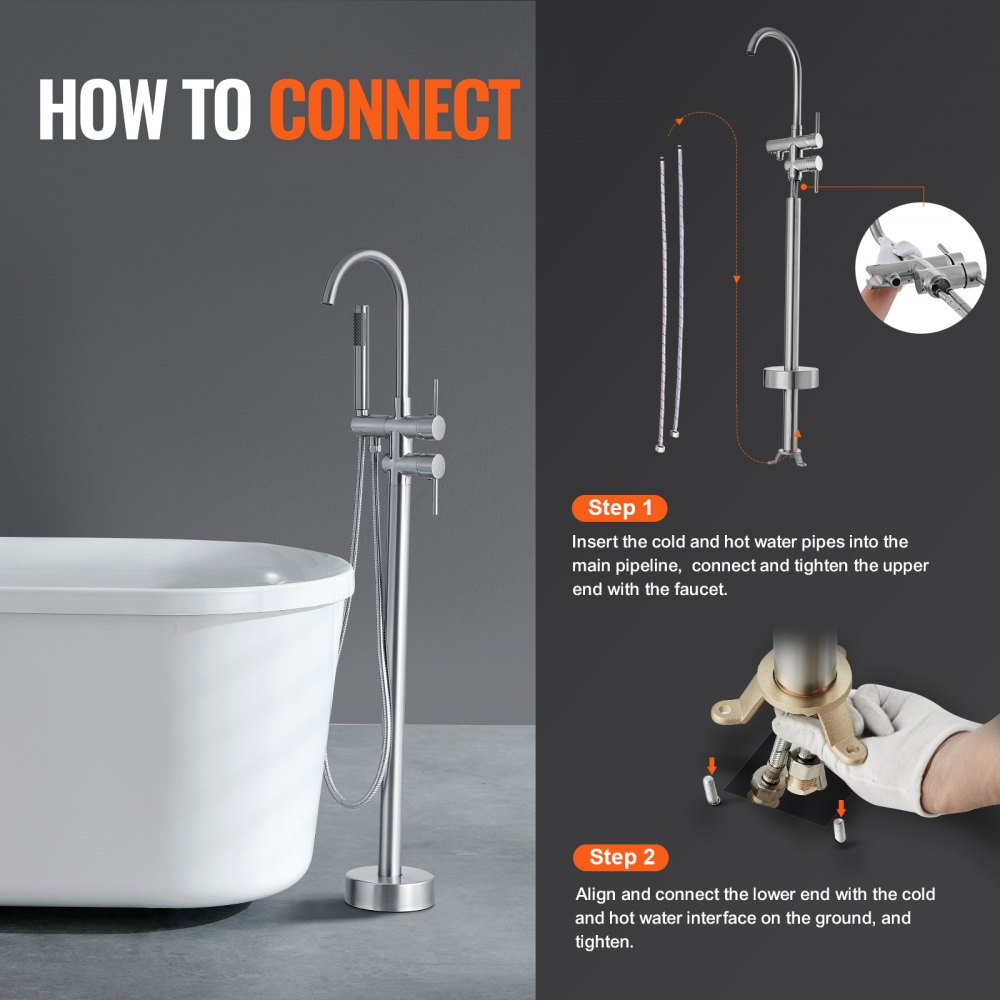 HOW TO CONNECT

Step 1

Insert the cold and hot water pipes into the main pipeline, connect and tighten the upper end with the faucet.

Step 2

Align and connect the lower end with the cold and hot water interface on the ground, and tighten.