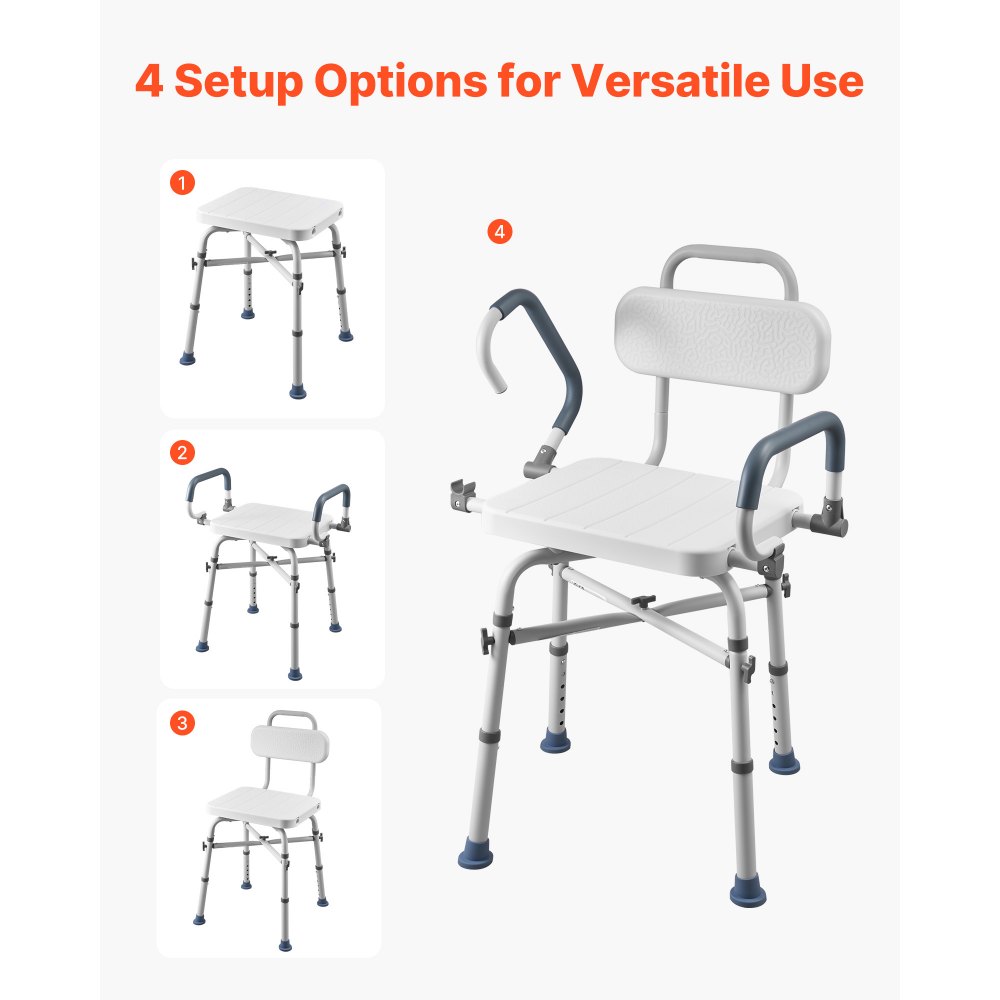 4 Setup Options for Versatile Use

1

2

3

4