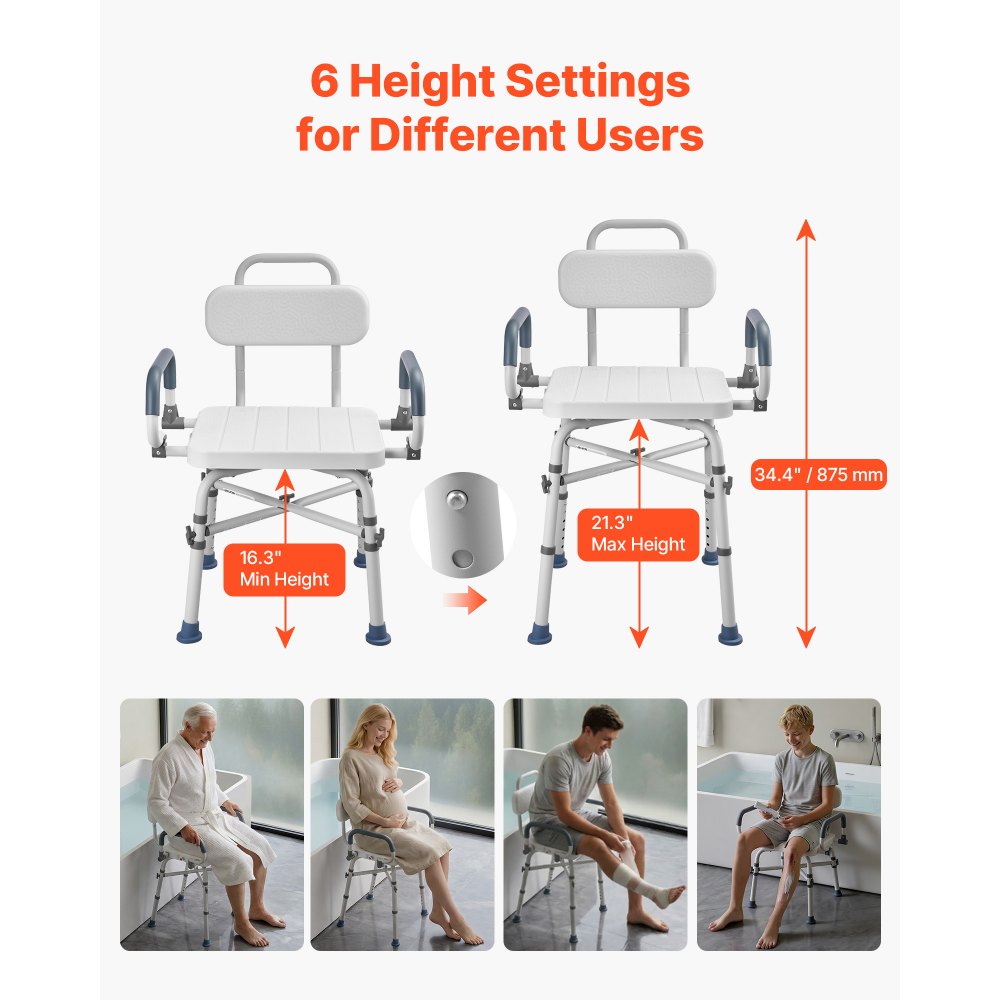 6 Height Settings for Different Users

16.3"
Min Height

21.3"
Max Height

34.4" / 875 mm