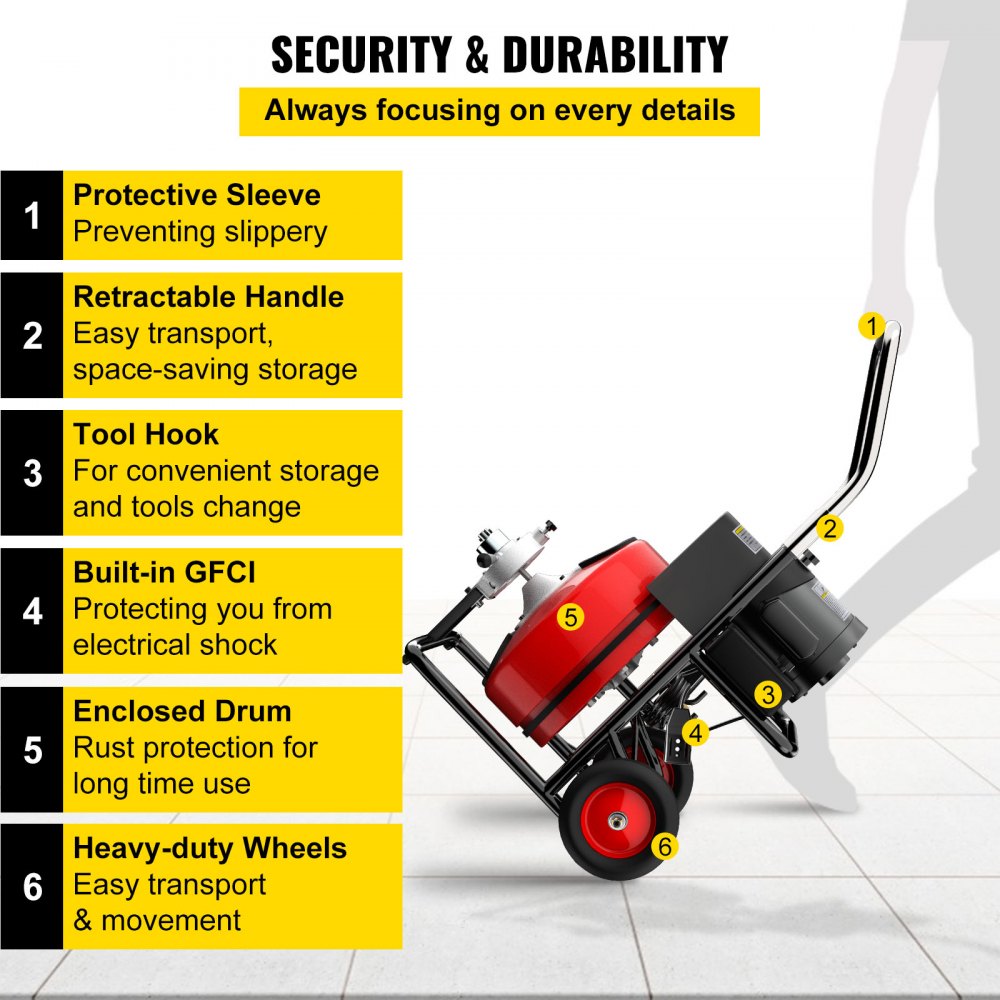 SECURITY & DURABILITY

Always focusing on every details

1 Protective Sleeve
Preventing slippery

2 Retractable Handle
Easy transport, space-saving storage

3 Tool Hook
For convenient storage and tools change

4 Built-in GFCI
Protecting you from electrical shock

5 Enclosed Drum
Rust protection for long time use

6 Heavy-duty Wheels
Easy transport & movement

1
2
5
3
4
6