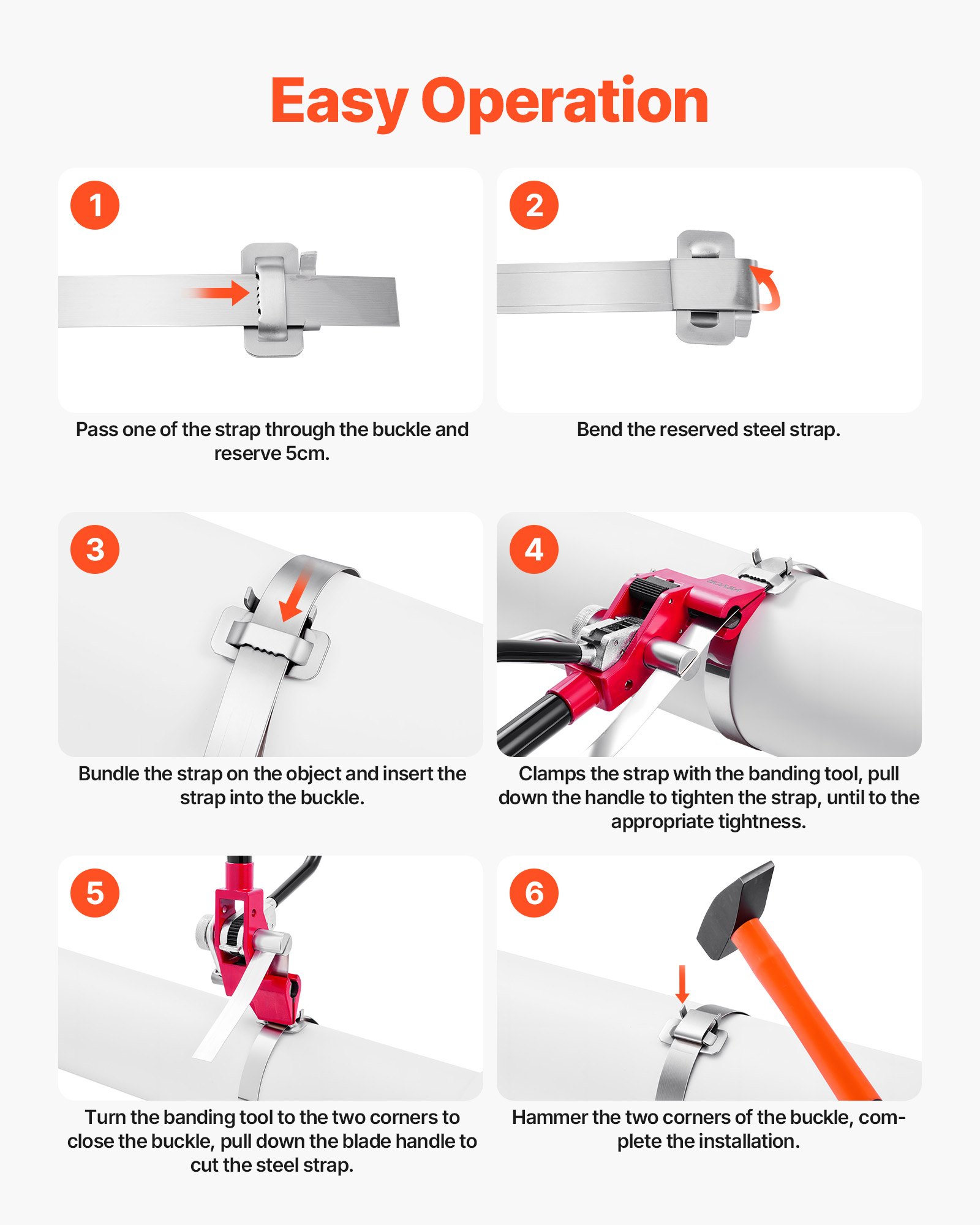 Easy Operation

1

Pass one of the strap through the buckle and reserve 5cm.

2

Bend the reserved steel strap.

3

Bundle the strap on the object and insert the strap into the buckle.

4

Clamps the strap with the banding tool, pull down the handle to tighten the strap, until to the appropriate tightness.

5

Turn the banding tool to the two corners to close the buckle, pull down the blade handle to cut the steel strap.

6

Hammer the two corners of the buckle, complete the installation.