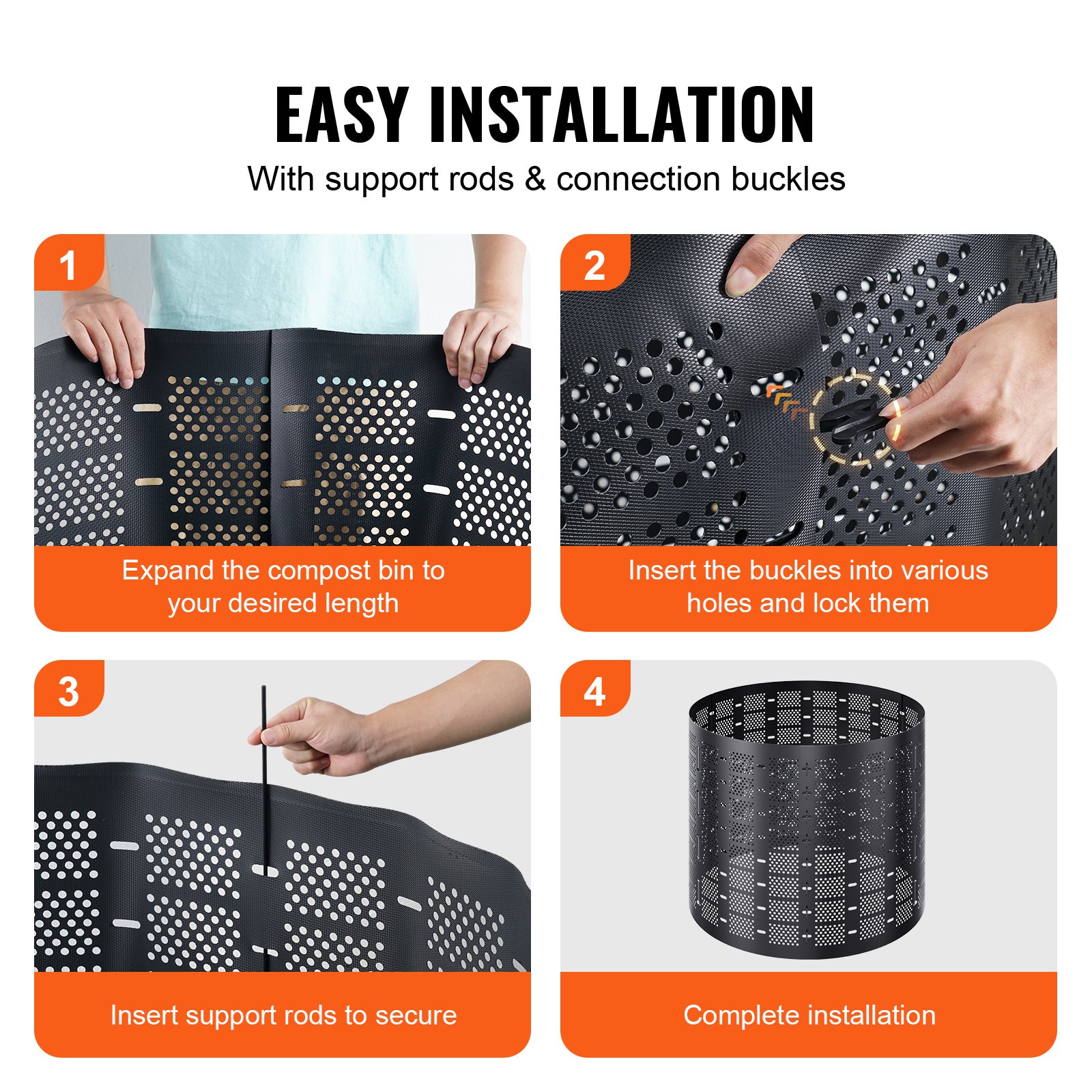 EASY INSTALLATION

With support rods & connection buckles

1

Expand the compost bin to your desired length

2

Insert the buckles into various holes and lock them

3

Insert support rods to secure

4

Complete installation