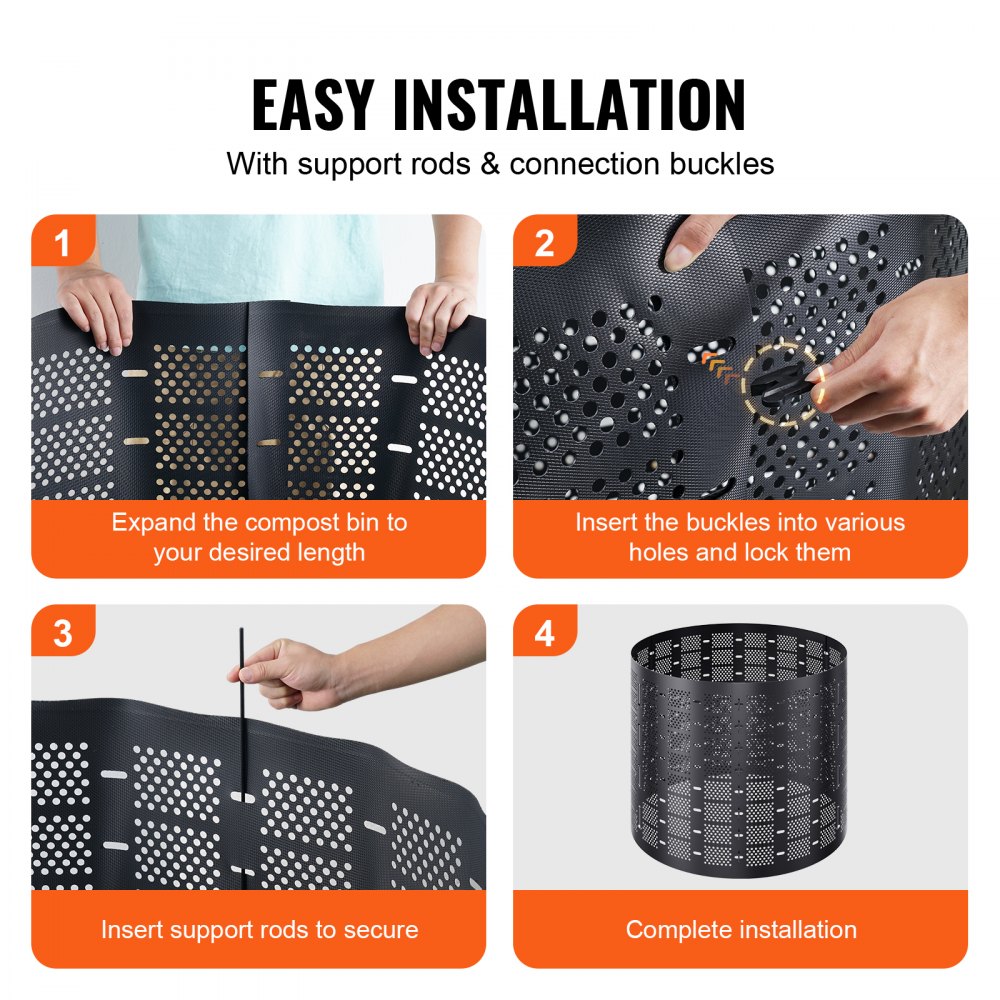 EASY INSTALLATION
With support rods & connection buckles

1
Expand the compost bin to your desired length

2
Insert the buckles into various holes and lock them

3
Insert support rods to secure

4
Complete installation