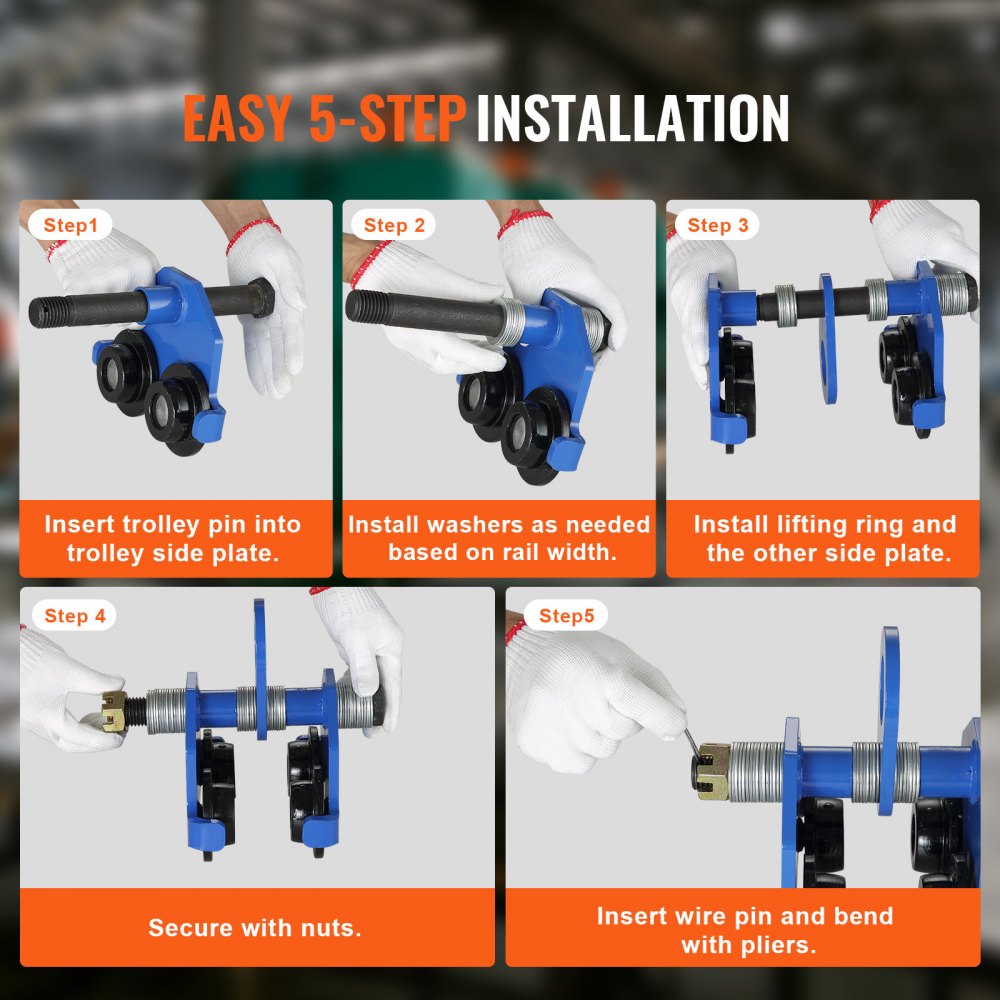 EASY 5-STEP INSTALLATION

Step1

Insert trolley pin into trolley side plate.

Step 2

Install washers as needed based on rail width.

Step 3

Install lifting ring and the other side plate.

Step 4

Secure with nuts.

Step5

Insert wire pin and bend with pliers.