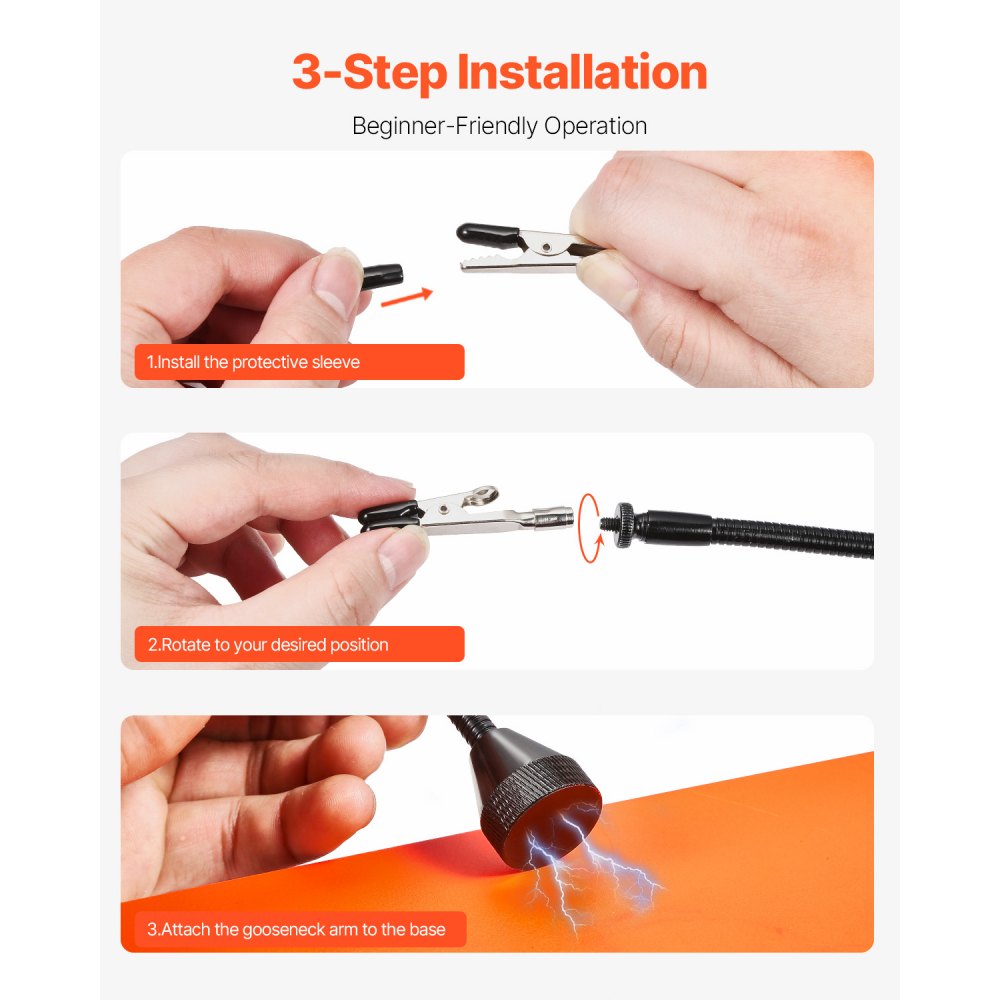 3-Step Installation

Beginner-Friendly Operation

1.Install the protective sleeve

2.Rotate to your desired position

3.Attach the gooseneck arm to the base