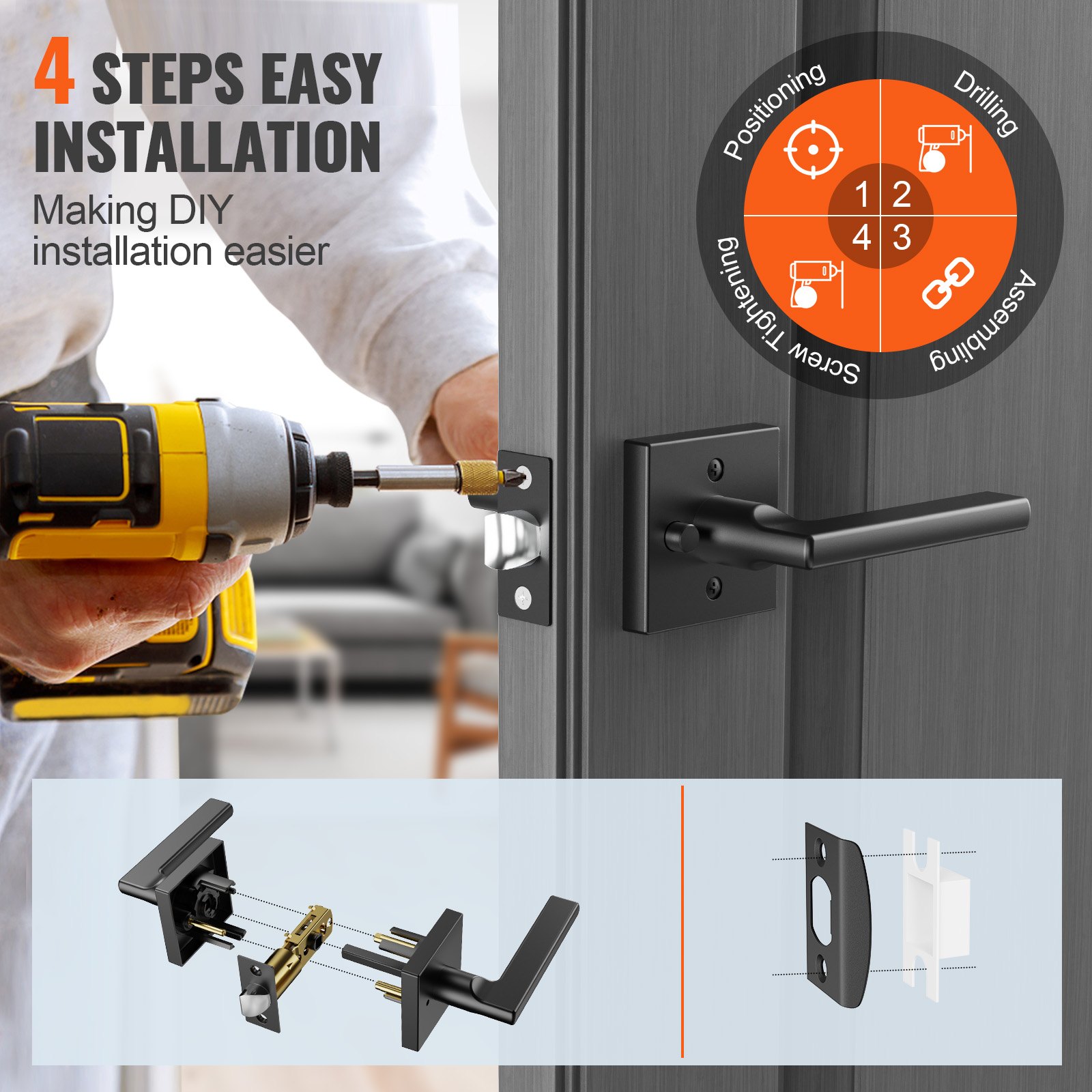 4 STEPS EASY INSTALLATION

Making DIY installation easier

Positioning

Drilling

Assembling

Screw Tightening

1 2
4 3