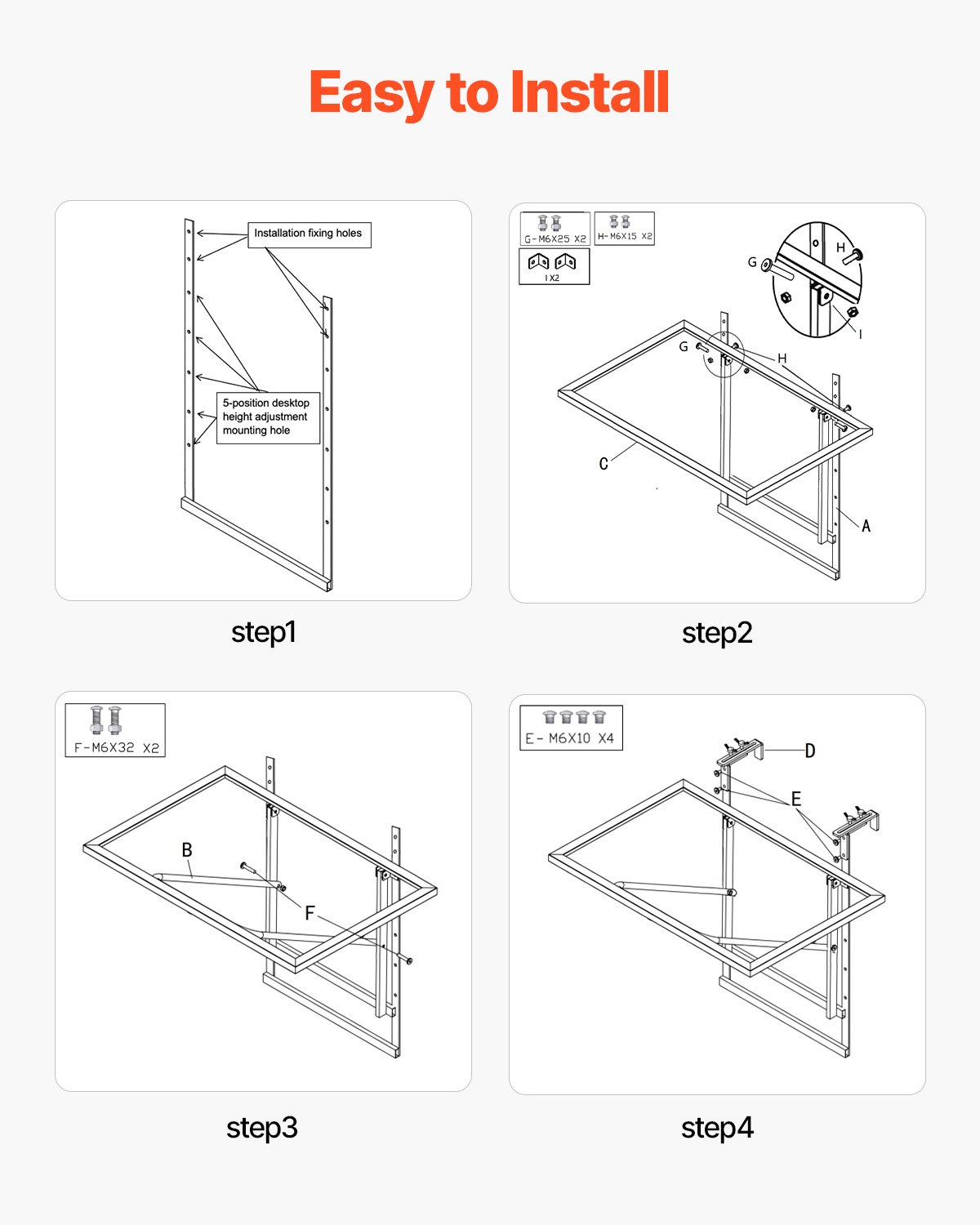 Easy to Install

Installation fixing holes

5-position desktop height adjustment mounting hole

step1

G-M6X25 X2

H-M6X15 X2

I X2

G

H

I

G

H

C

A

step2

F-M6X32 X2

B

F

step3

E- M6X10 X4

D

E

step4