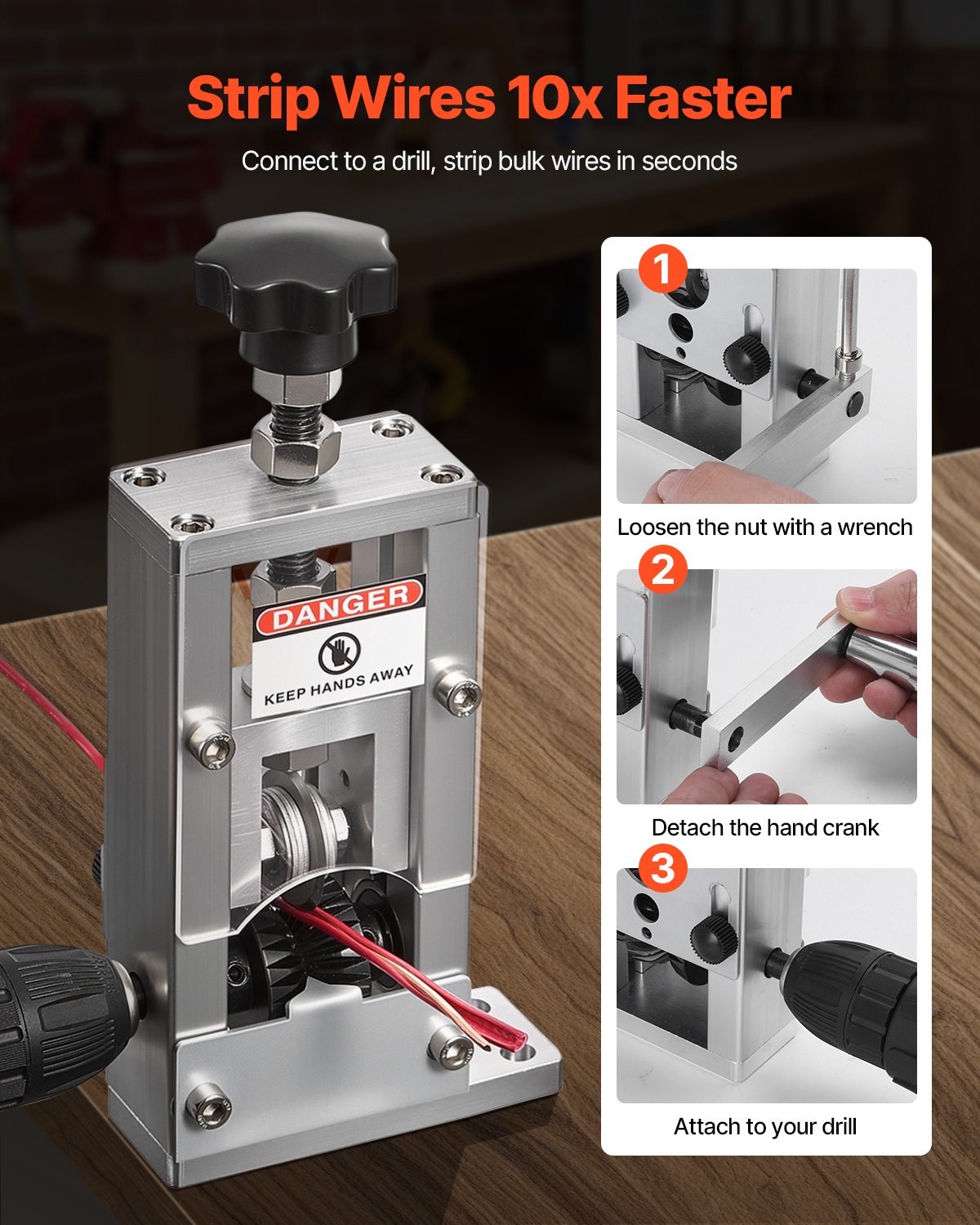 Strip Wires 10x Faster

Connect to a drill, strip bulk wires in seconds

DANGER

KEEP HANDS AWAY

1

Loosen the nut with a wrench

2

Detach the hand crank

3

Attach to your drill