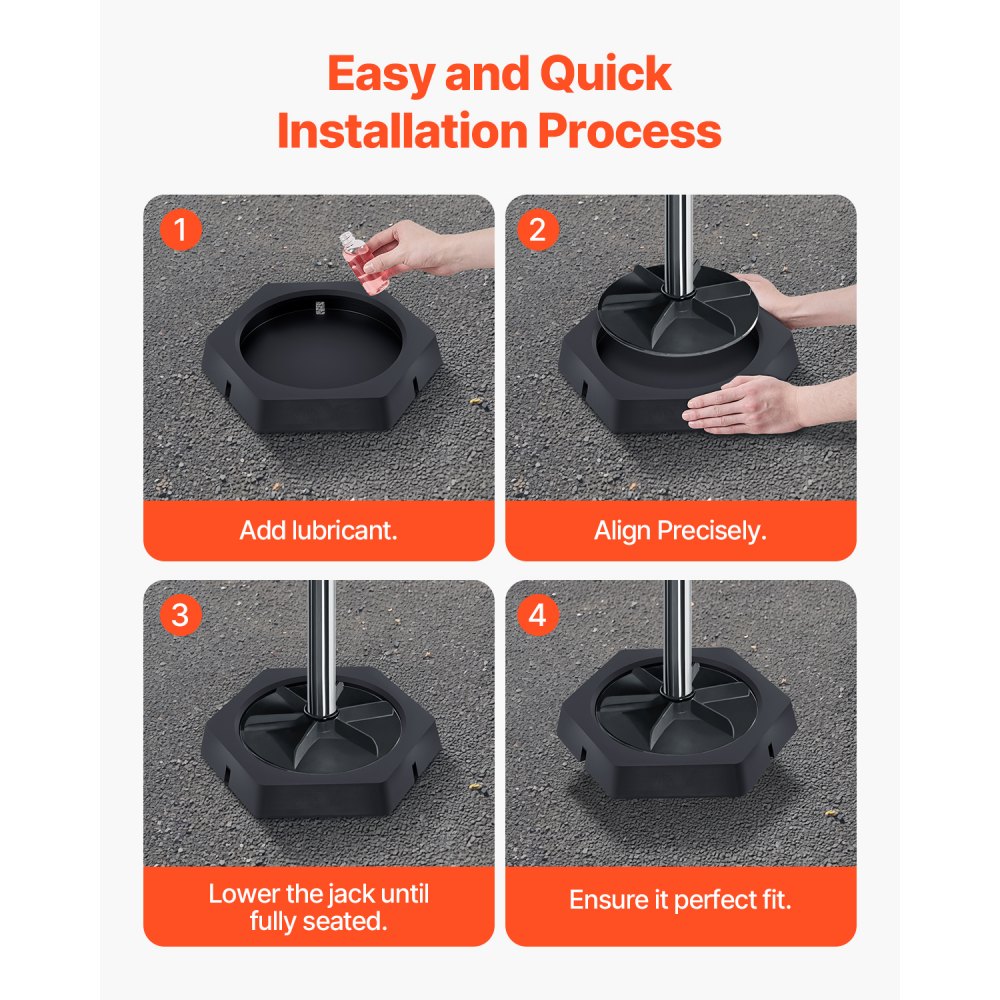 Easy and Quick
Installation Process

1

Add lubricant.

2

Align Precisely.

3

Lower the jack until fully seated.

4

Ensure it perfect fit.