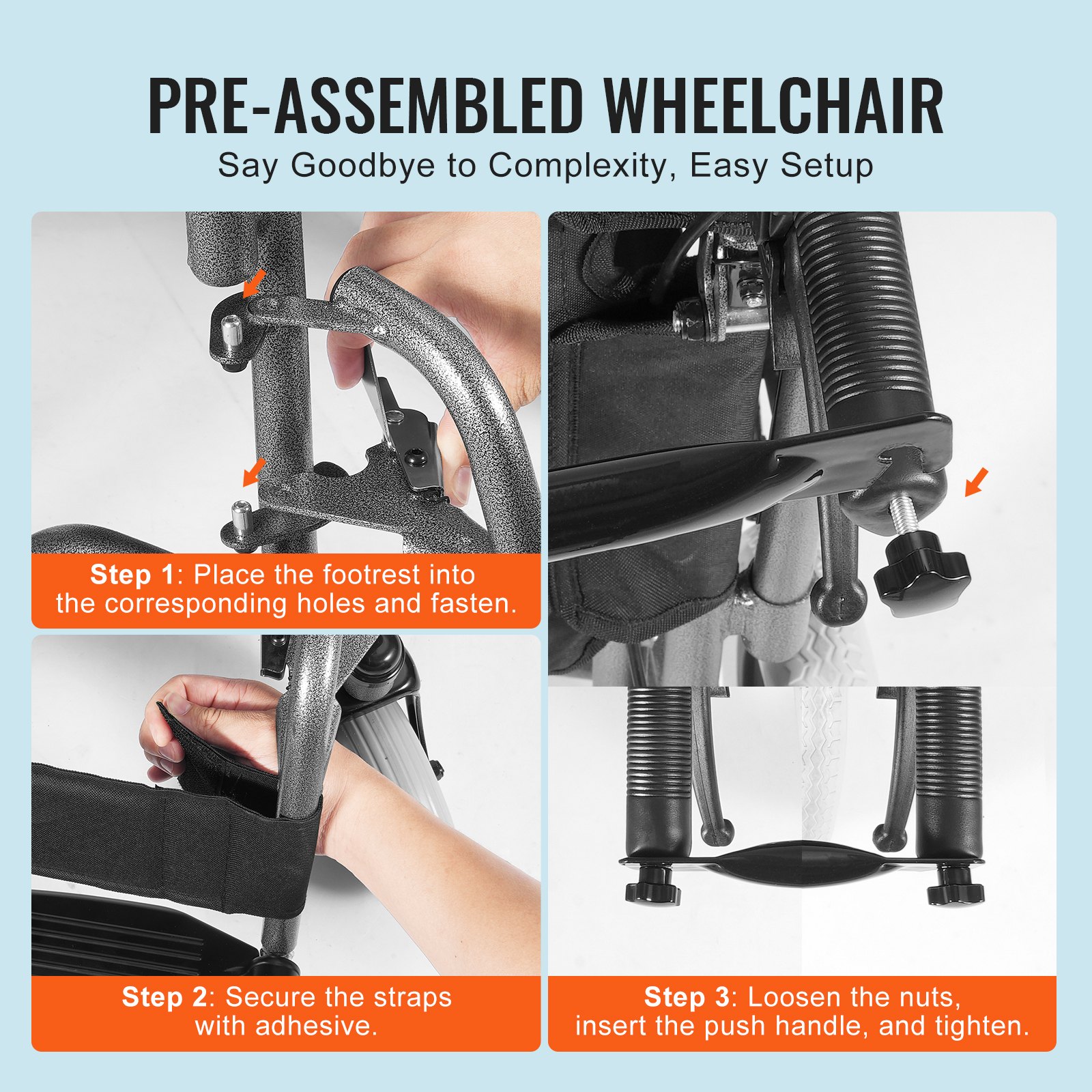 PRE-ASSEMBLED WHEELCHAIR

Say Goodbye to Complexity, Easy Setup

Step 1: Place the footrest into the corresponding holes and fasten.

Step 2: Secure the straps with adhesive.

Step 3: Loosen the nuts, insert the push handle, and tighten.