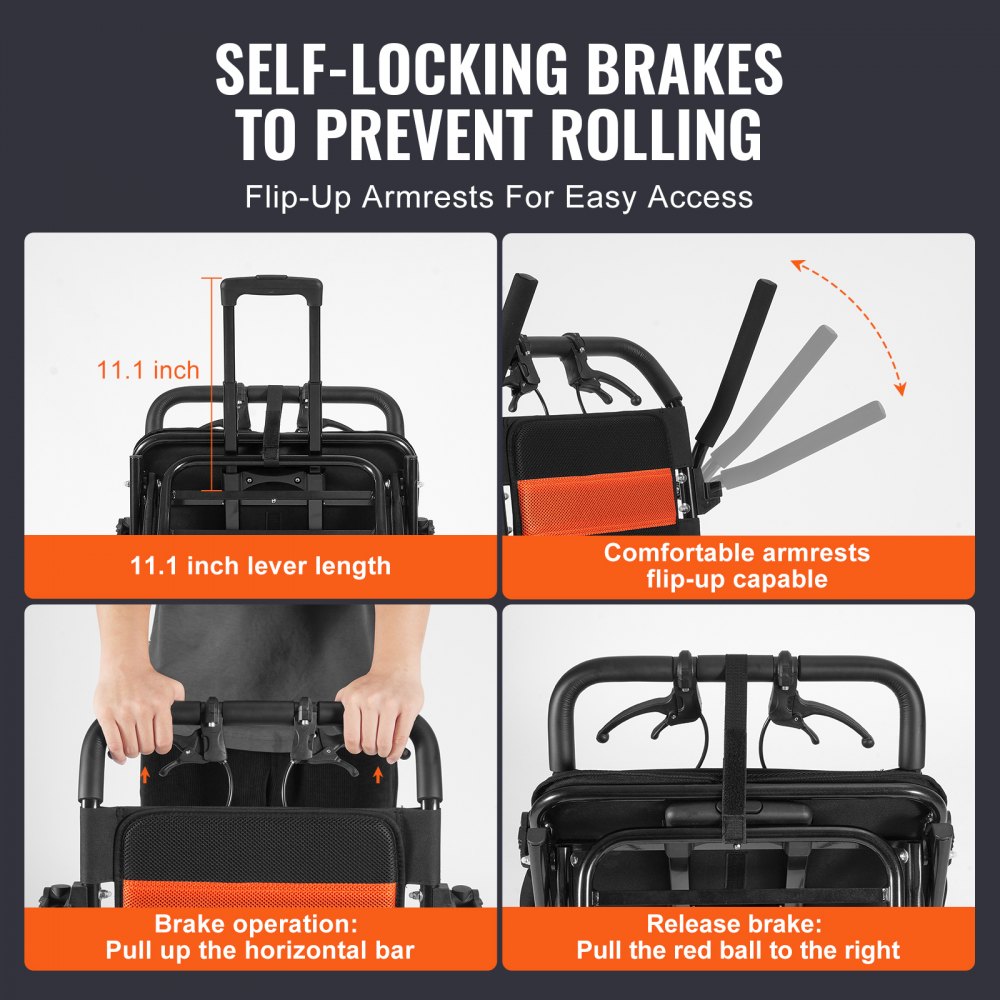 SELF-LOCKING BRAKES TO PREVENT ROLLING

Flip-Up Armrests For Easy Access

11.1 inch

11.1 inch lever length

Comfortable armrests flip-up capable

Brake operation: Pull up the horizontal bar

Release brake: Pull the red ball to the right