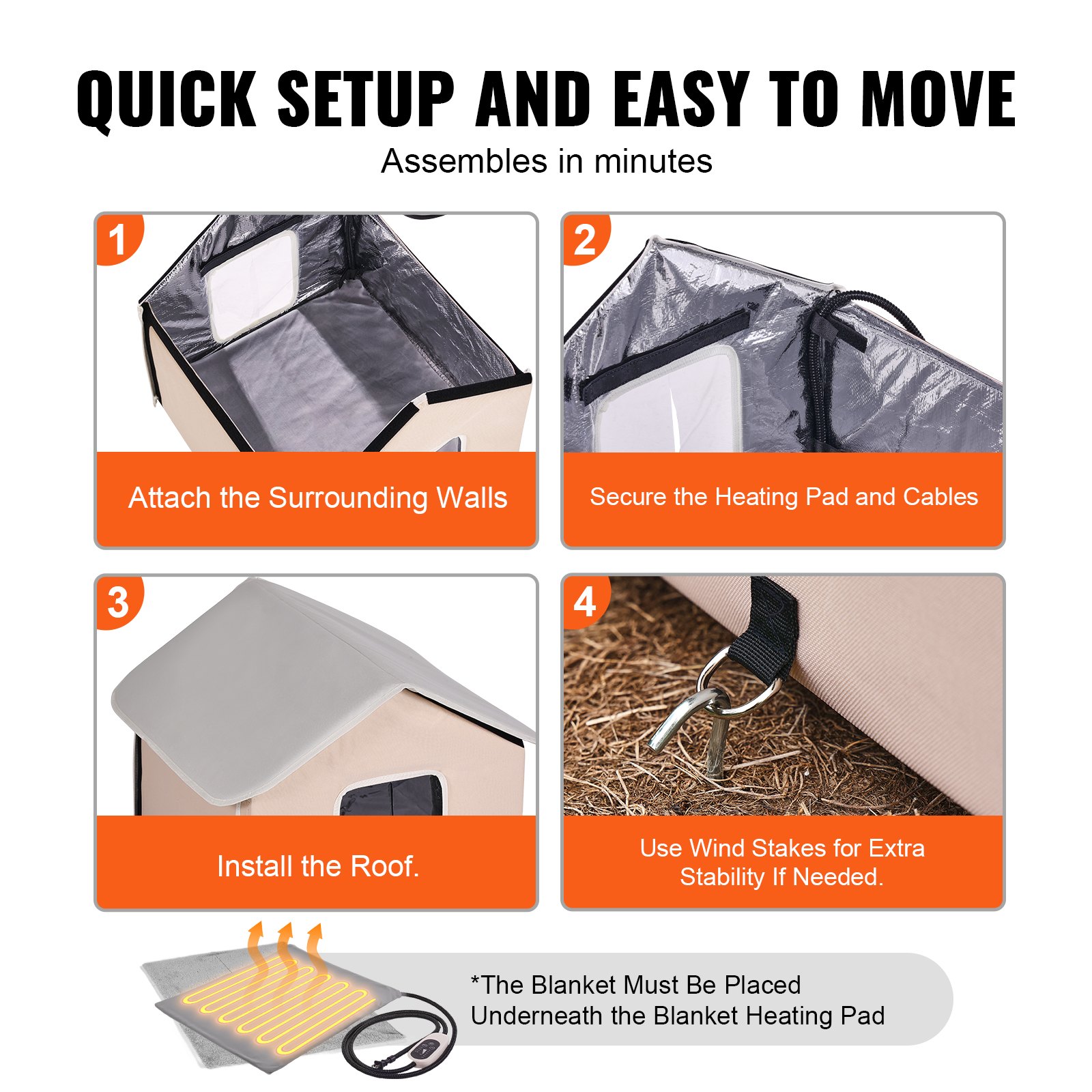 QUICK SETUP AND EASY TO MOVE

Assembles in minutes

1

Attach the Surrounding Walls

2

Secure the Heating Pad and Cables

3

Install the Roof.

4

Use Wind Stakes for Extra Stability If Needed.

*The Blanket Must Be Placed Underneath the Blanket Heating Pad