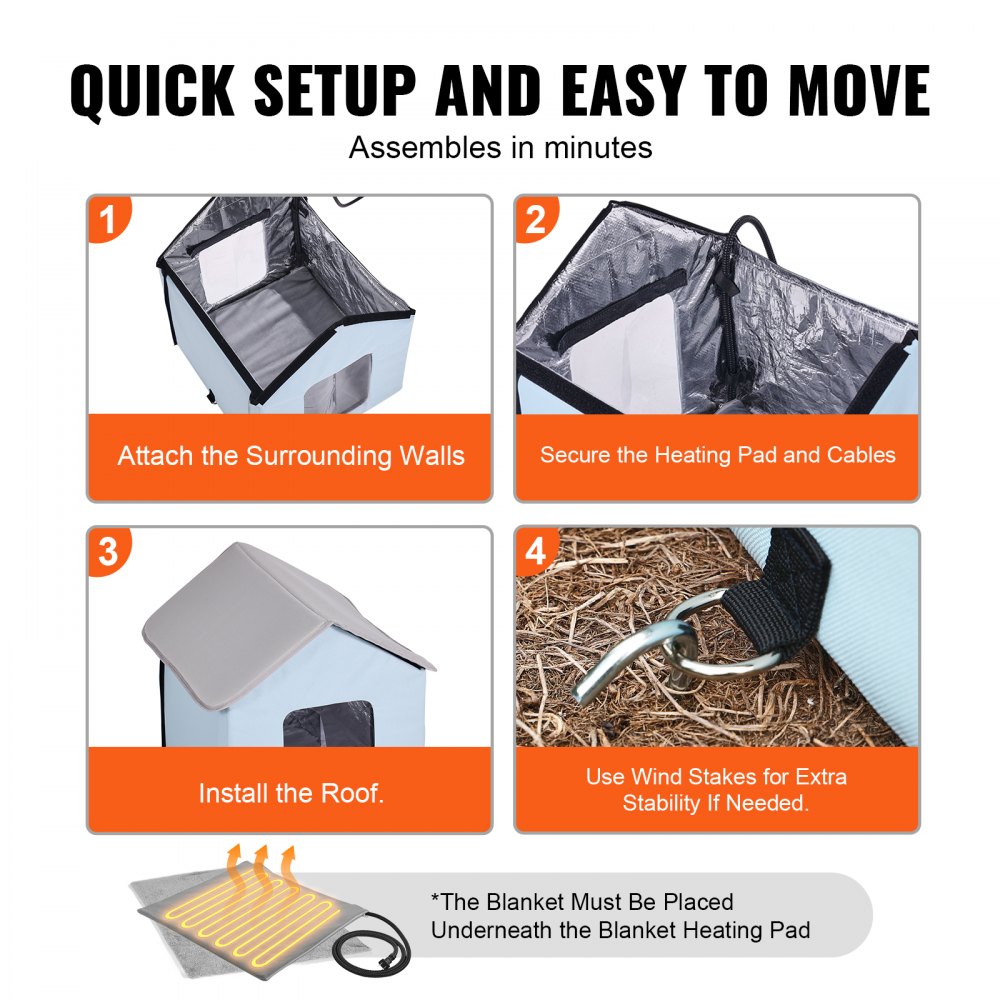 QUICK SETUP AND EASY TO MOVE

Assembles in minutes

1

Attach the Surrounding Walls

2

Secure the Heating Pad and Cables

3

Install the Roof.

4

Use Wind Stakes for Extra Stability If Needed.

*The Blanket Must Be Placed Underneath the Blanket Heating Pad