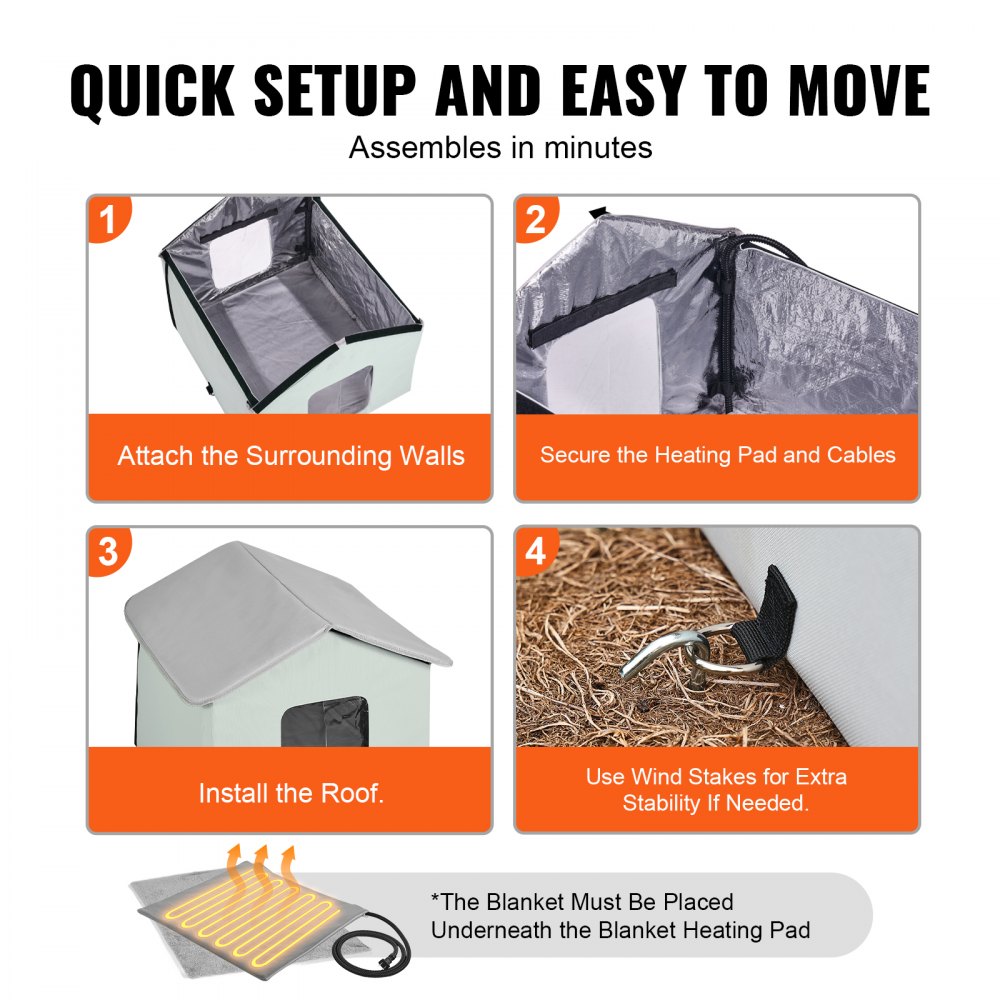 QUICK SETUP AND EASY TO MOVE

Assembles in minutes

1

Attach the Surrounding Walls

2

Secure the Heating Pad and Cables

3

Install the Roof.

4

Use Wind Stakes for Extra Stability If Needed.

*The Blanket Must Be Placed Underneath the Blanket Heating Pad