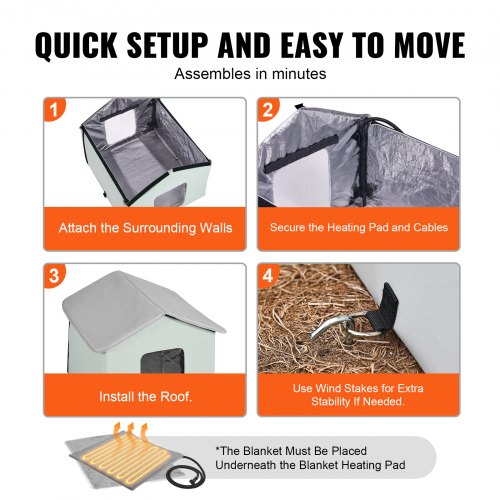 QUICK SETUP AND EASY TO MOVE

Assembles in minutes

1

Attach the Surrounding Walls

2

Secure the Heating Pad and Cables

3

Install the Roof.

4

Use Wind Stakes for Extra Stability If Needed.

*The Blanket Must Be Placed Underneath the Blanket Heating Pad