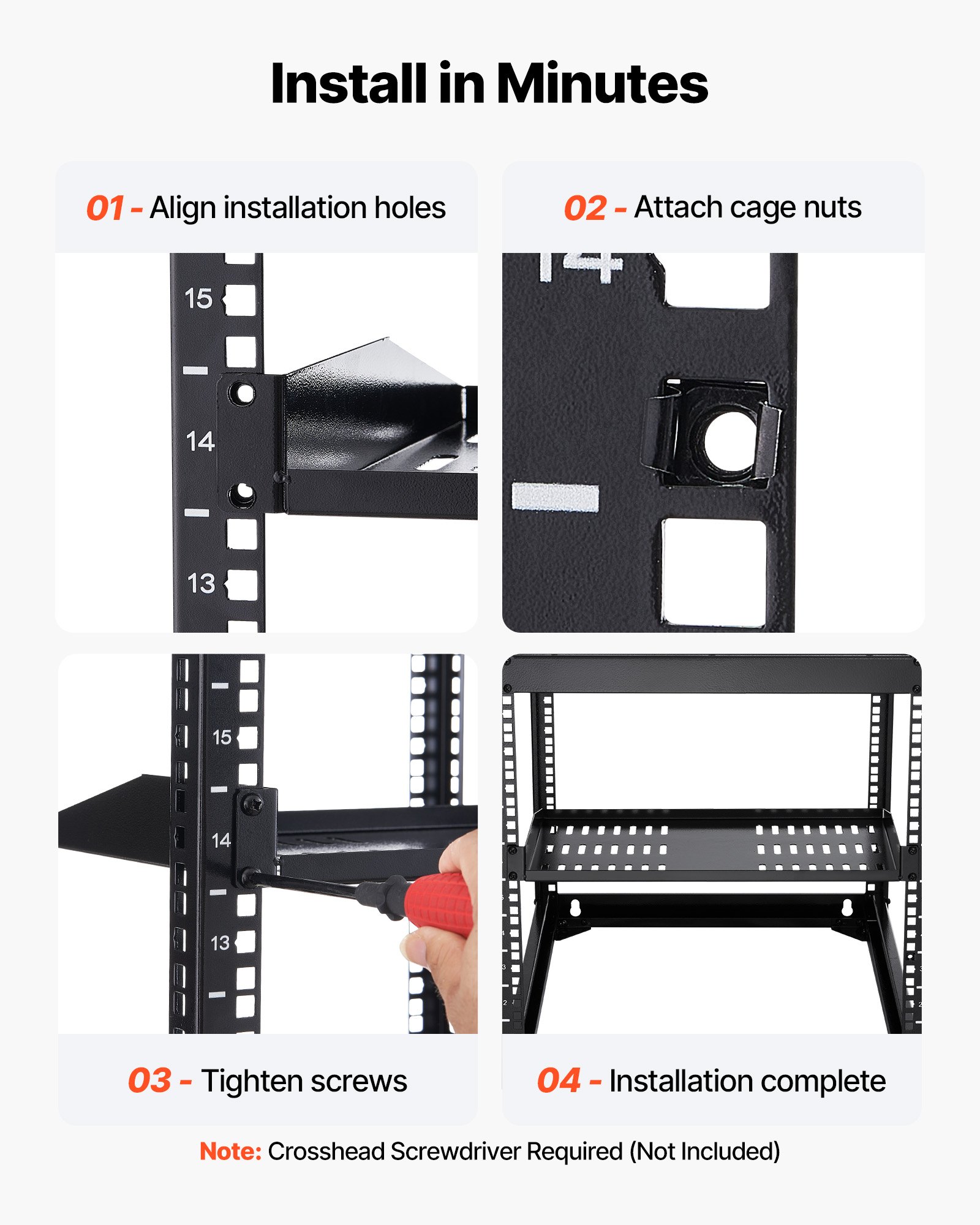 Install in Minutes

01 - Align installation holes

15

14

13

02 - Attach cage nuts

14

15

14

13

03 - Tighten screws

04 - Installation complete

Note: Crosshead Screwdriver Required (Not Included)