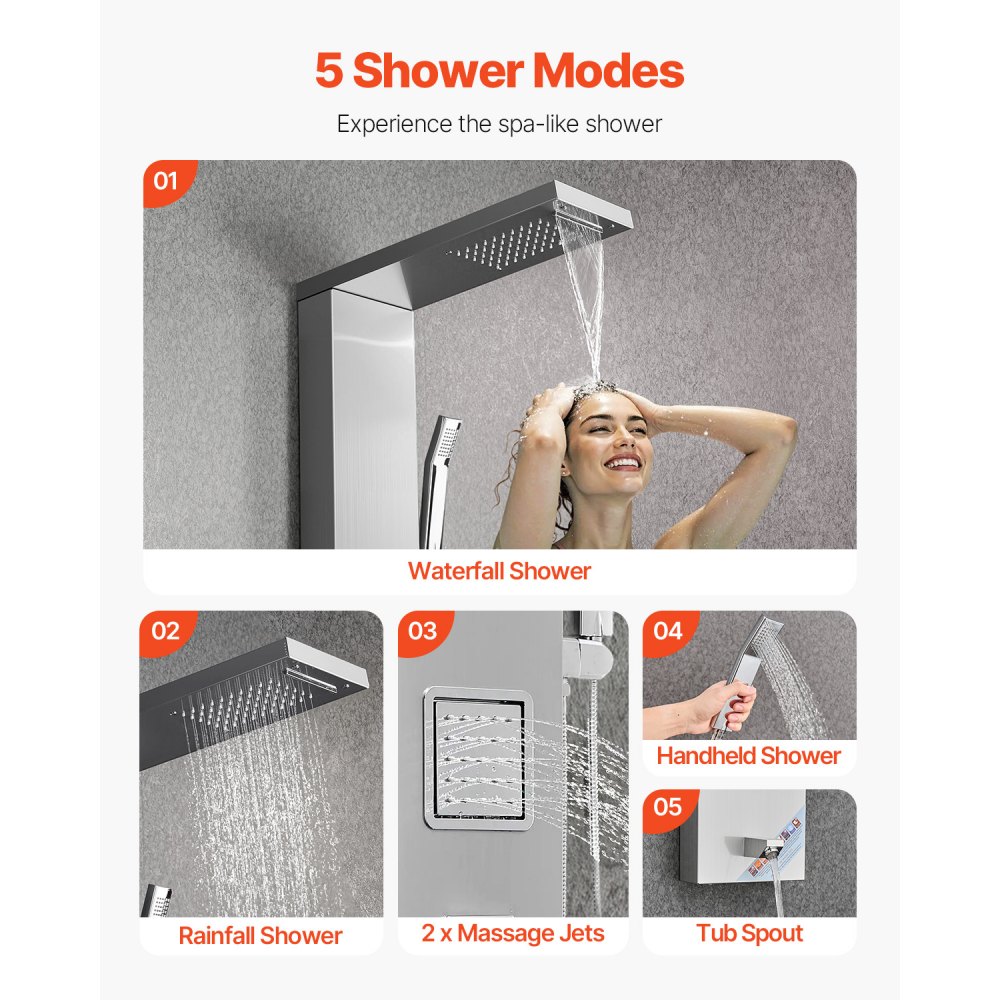 5 Shower Modes

Experience the spa-like shower

01

Waterfall Shower

02

Rainfall Shower

03

2 x Massage Jets

04

Handheld Shower

05

Tub Spout