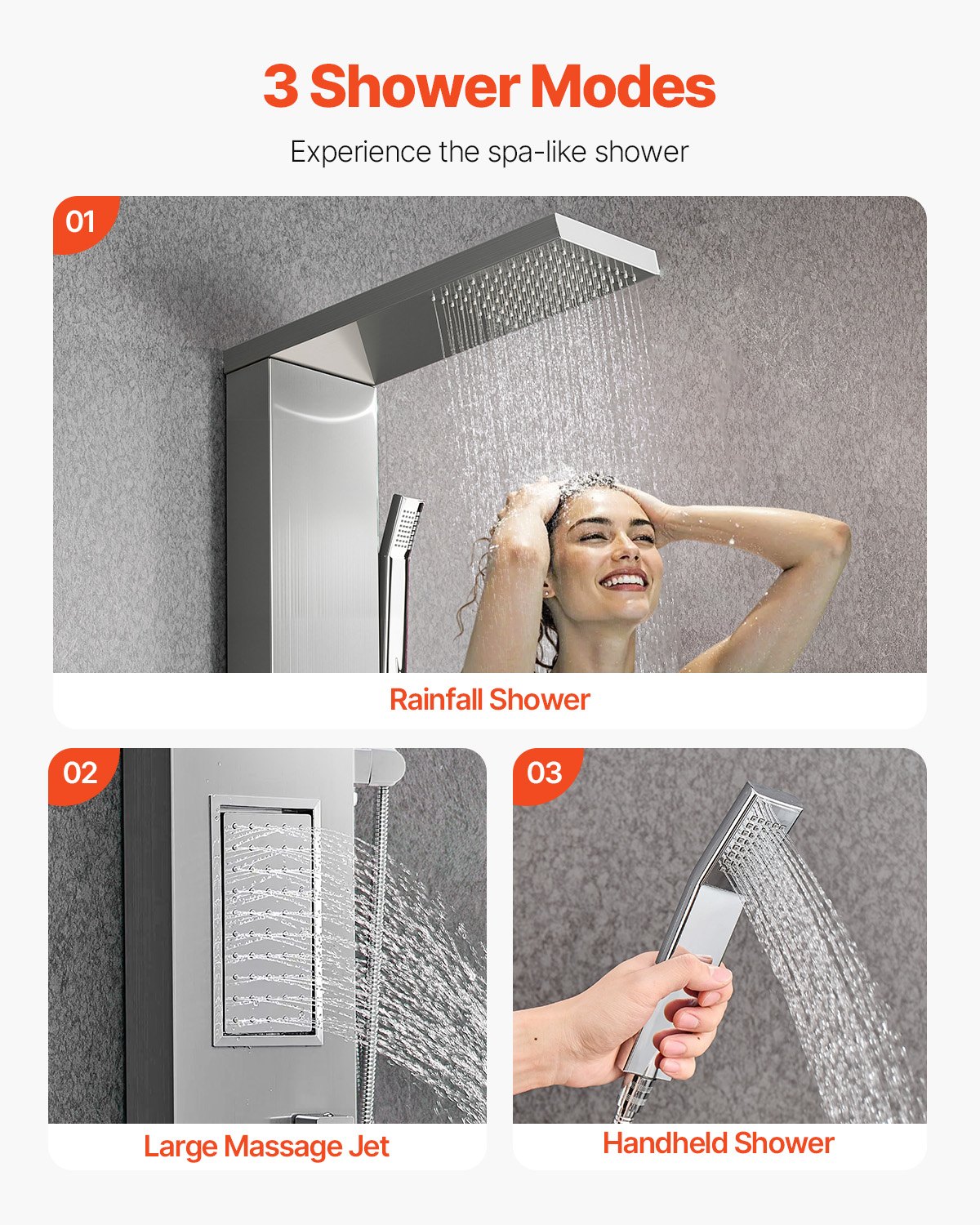 3 Shower Modes

Experience the spa-like shower

01

Rainfall Shower

02

Large Massage Jet

03

Handheld Shower