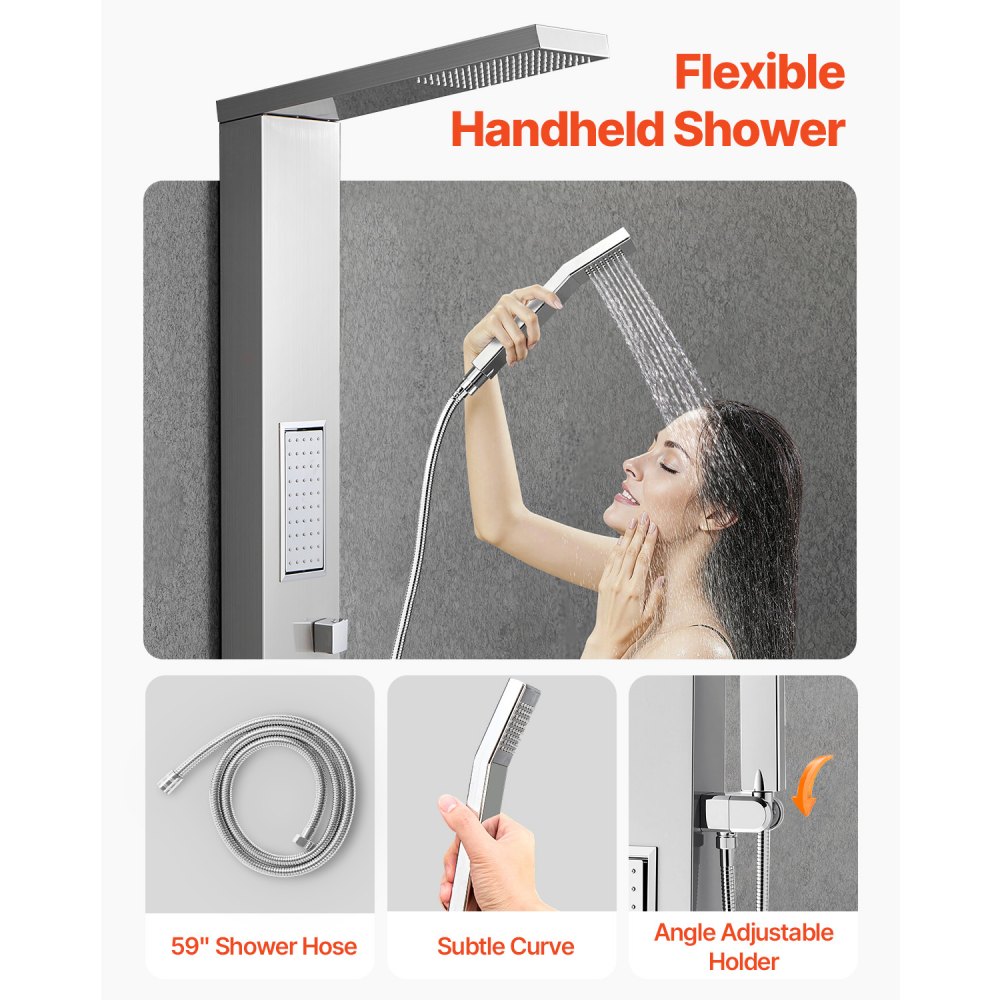 Flexible Handheld Shower

59" Shower Hose

Subtle Curve

Angle Adjustable Holder