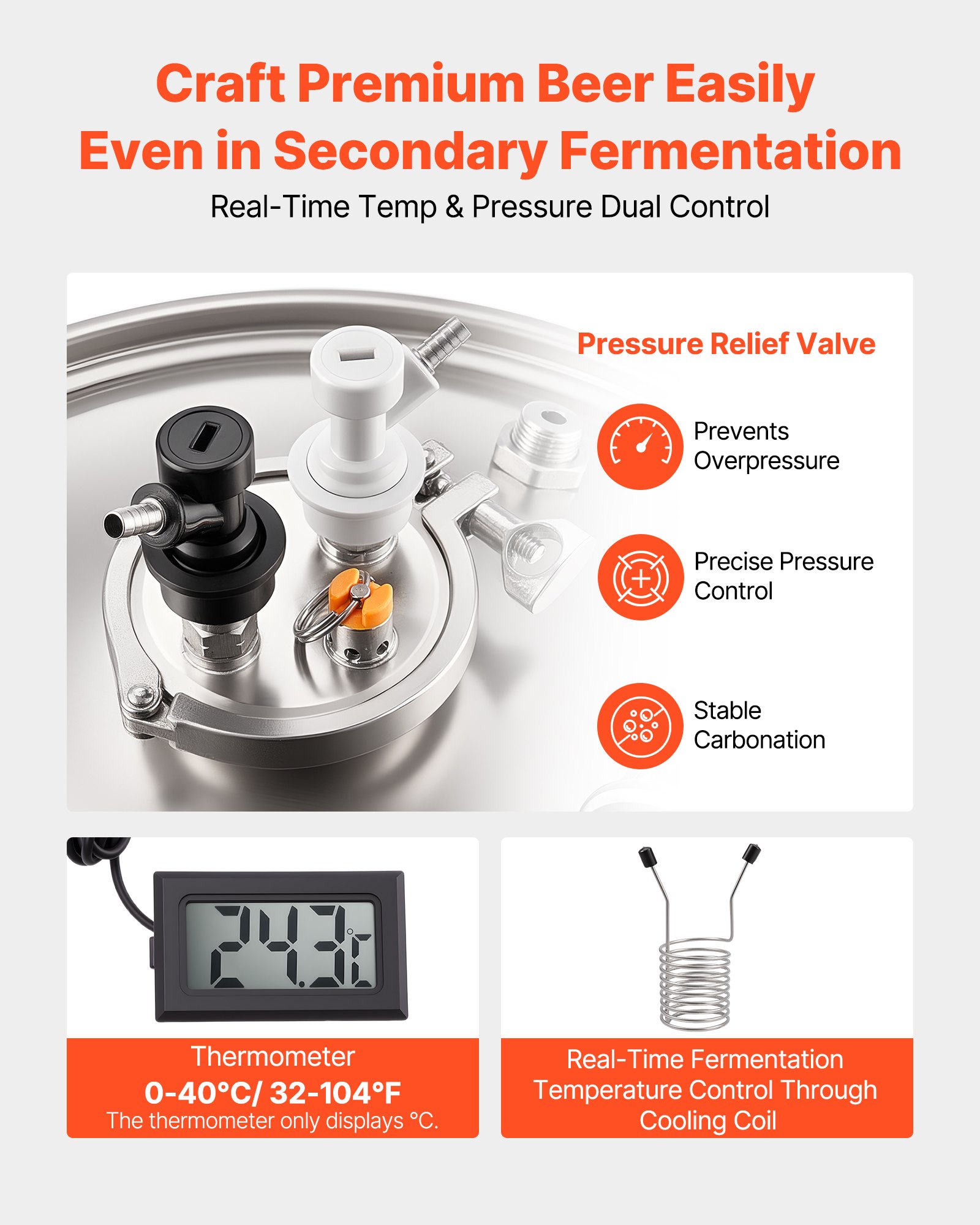 Craft Premium Beer Easily
Even in Secondary Fermentation

Real-Time Temp & Pressure Dual Control

Pressure Relief Valve

Prevents Overpressure

Precise Pressure Control

Stable Carbonation

24.3°C

Thermometer
0-40°C/ 32-104°F
The thermometer only displays °C.

Real-Time Fermentation Temperature Control Through Cooling Coil