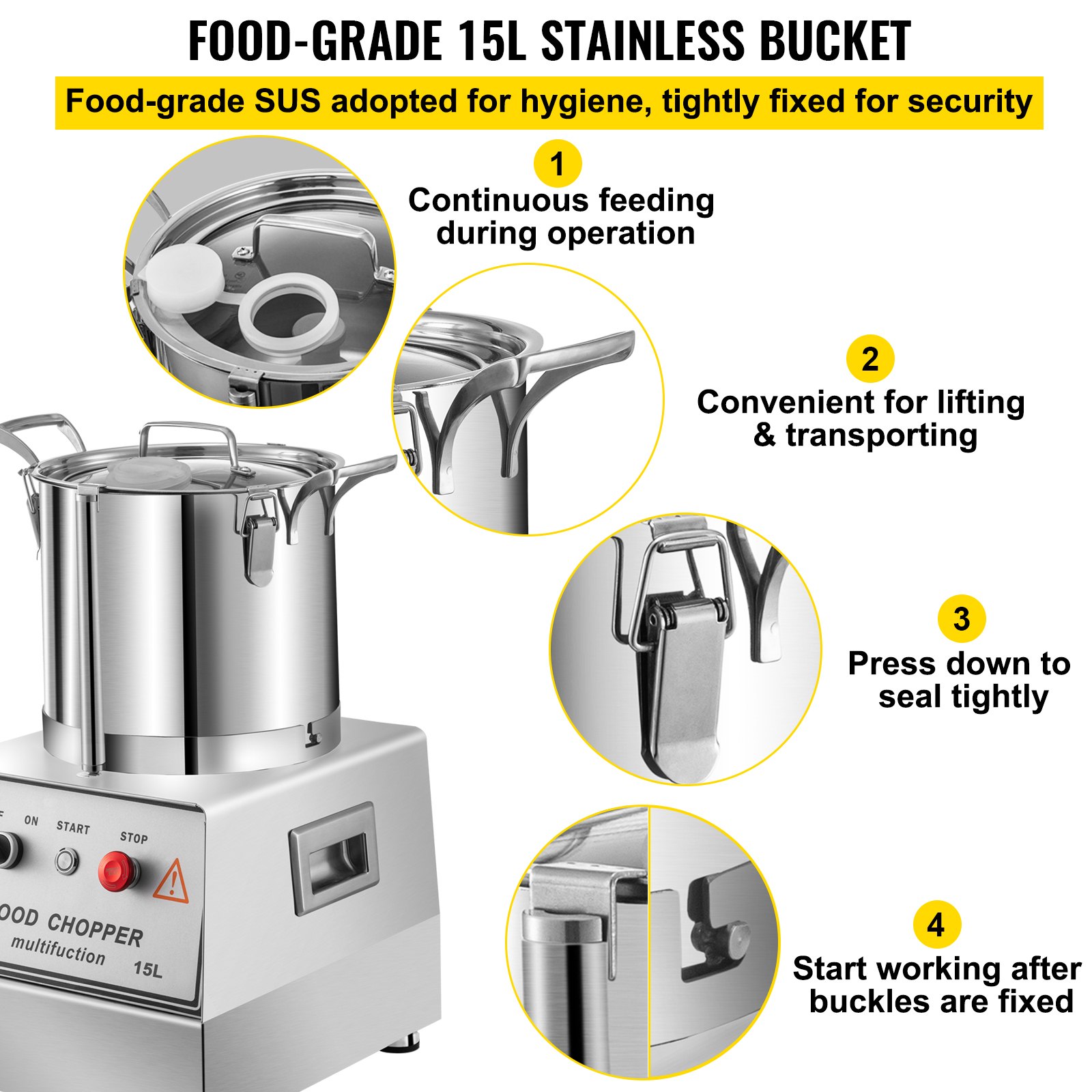 FOOD-GRADE 15L STAINLESS BUCKET

Food-grade SUS adopted for hygiene, tightly fixed for security

1
Continuous feeding during operation

2
Convenient for lifting & transporting

3
Press down to seal tightly

4
Start working after buckles are fixed

ON START STOP

OOD CHOPPER
multifuction 15L