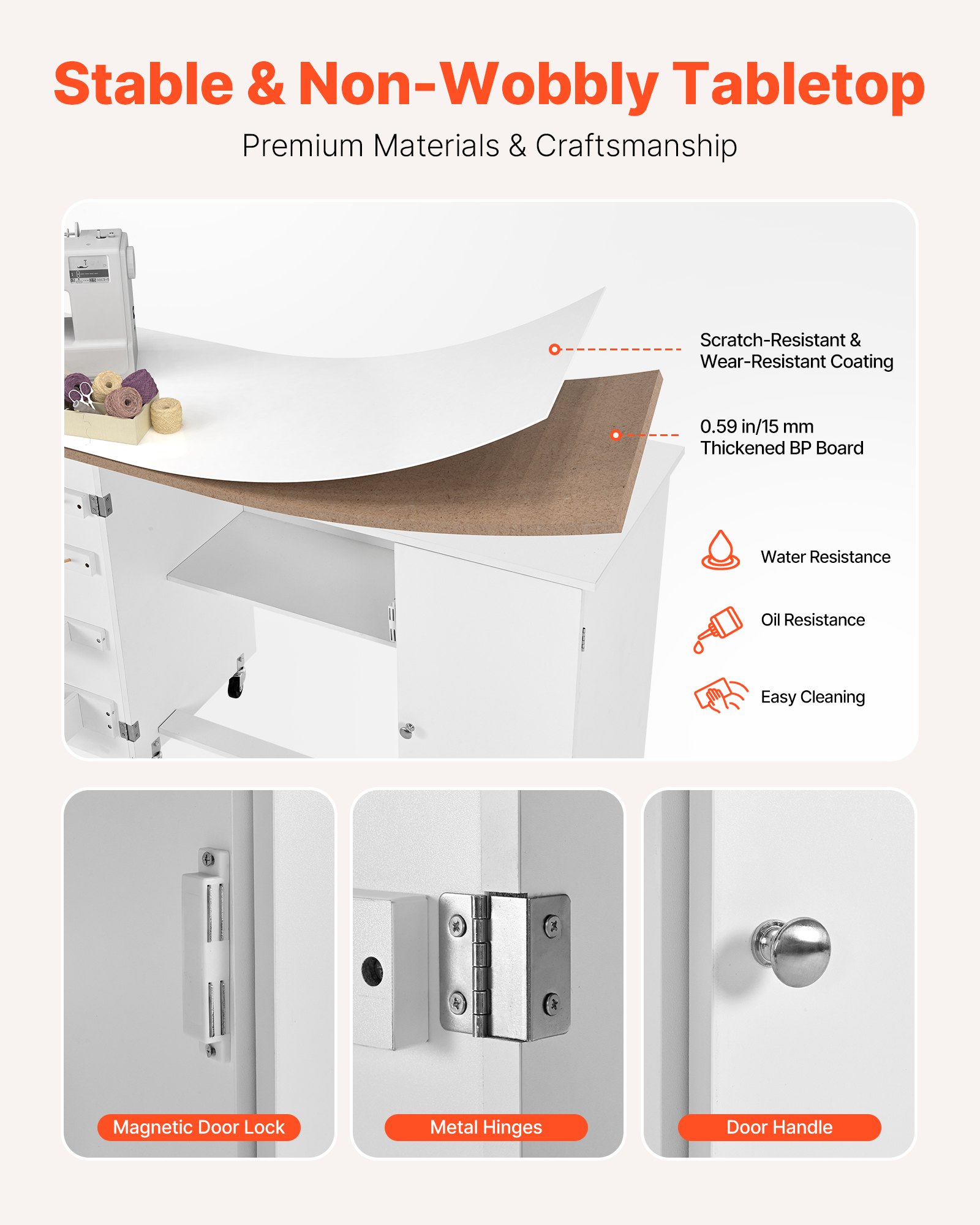 Stable & Non-Wobbly Tabletop

Premium Materials & Craftsmanship

Scratch-Resistant & Wear-Resistant Coating

0.59 in/15 mm Thickened BP Board

Water Resistance

Oil Resistance

Easy Cleaning

Magnetic Door Lock

Metal Hinges

Door Handle