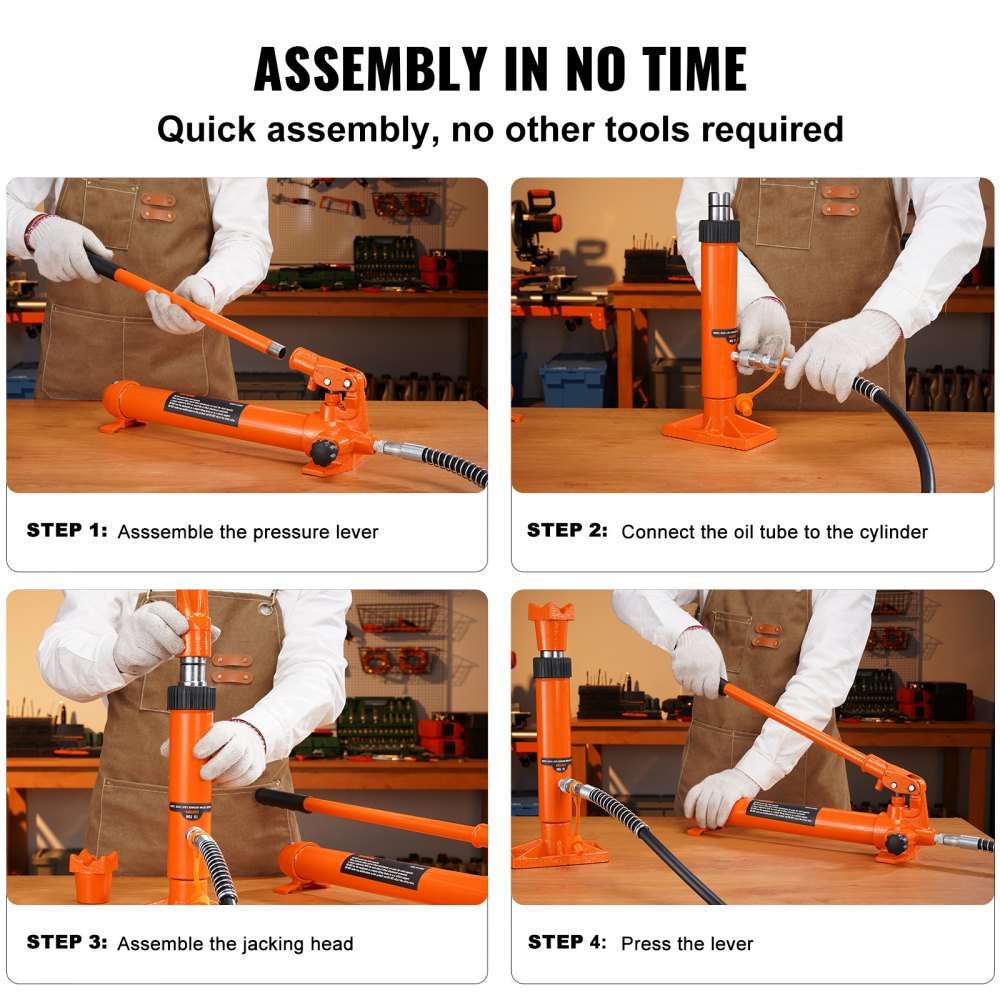 ASSEMBLY IN NO TIME
Quick assembly, no other tools required

STEP 1: Asssemble the pressure lever

STEP 2: Connect the oil tube to the cylinder

STEP 3: Assemble the jacking head

STEP 4: Press the lever