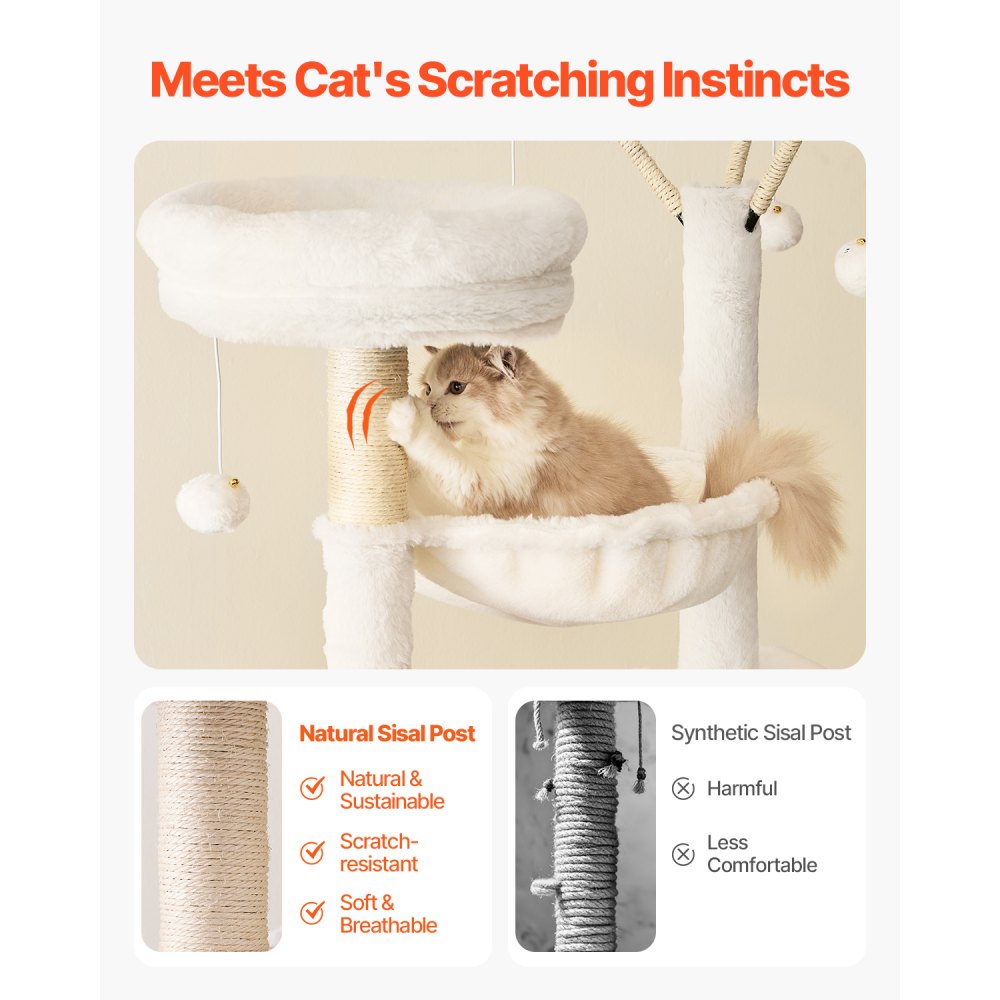 Meets Cat's Scratching Instincts

Natural Sisal Post

Natural & Sustainable

Scratch-resistant

Soft & Breathable

Synthetic Sisal Post

Harmful

Less Comfortable