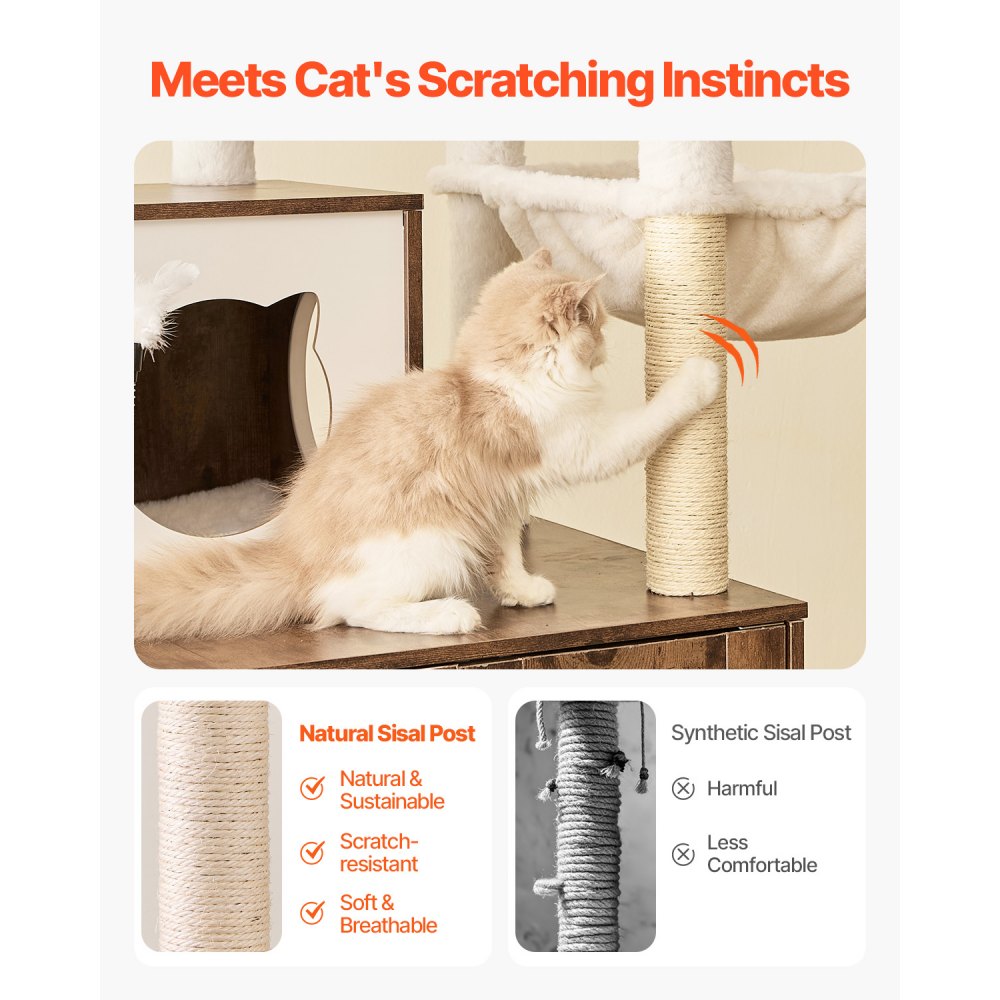 Meets Cat's Scratching Instincts

Natural Sisal Post

Natural & Sustainable

Scratch-resistant

Soft & Breathable

Synthetic Sisal Post

Harmful

Less Comfortable