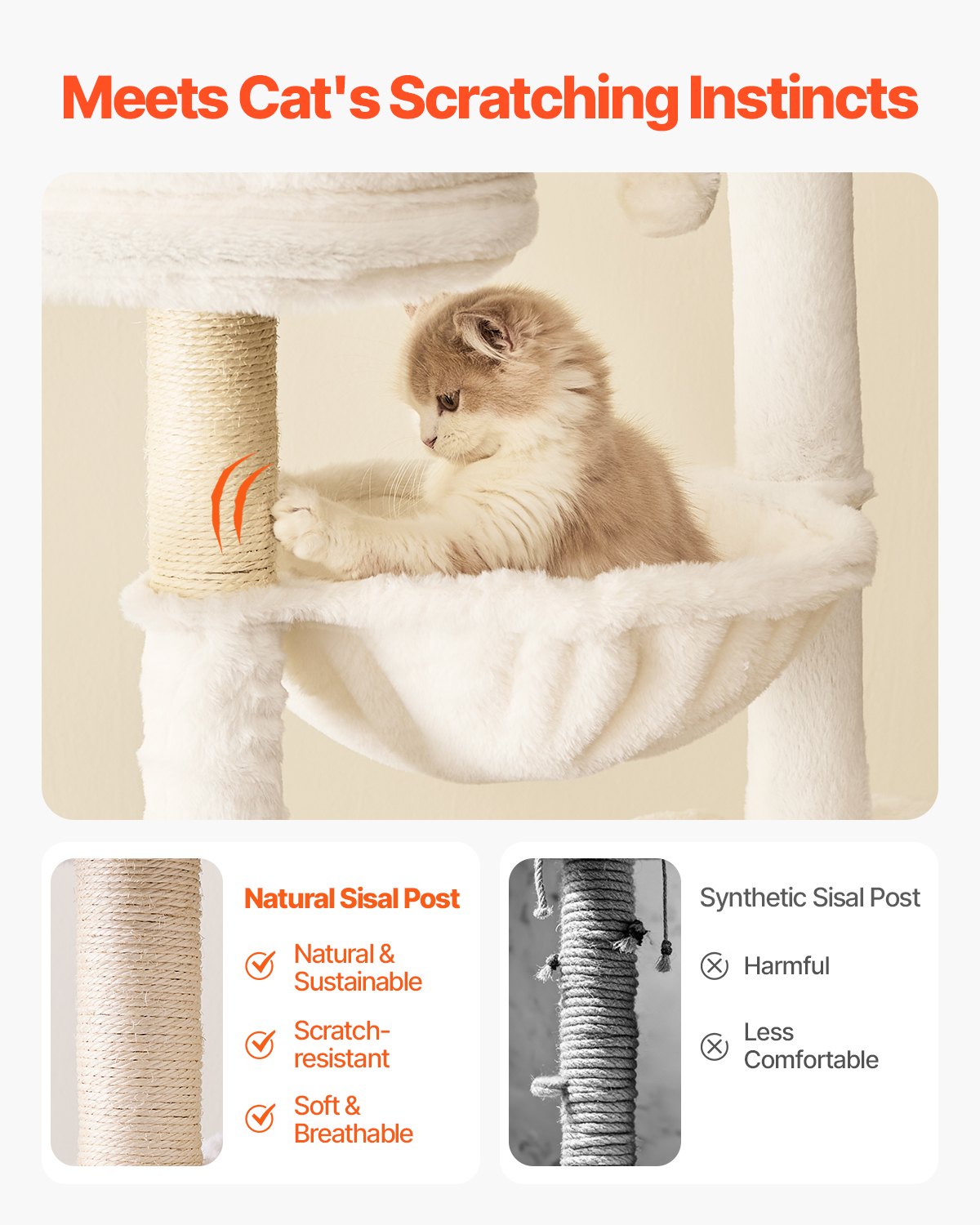 Meets Cat's Scratching Instincts

Natural Sisal Post

Natural & Sustainable

Scratch-resistant

Soft & Breathable

Synthetic Sisal Post

Harmful

Less Comfortable