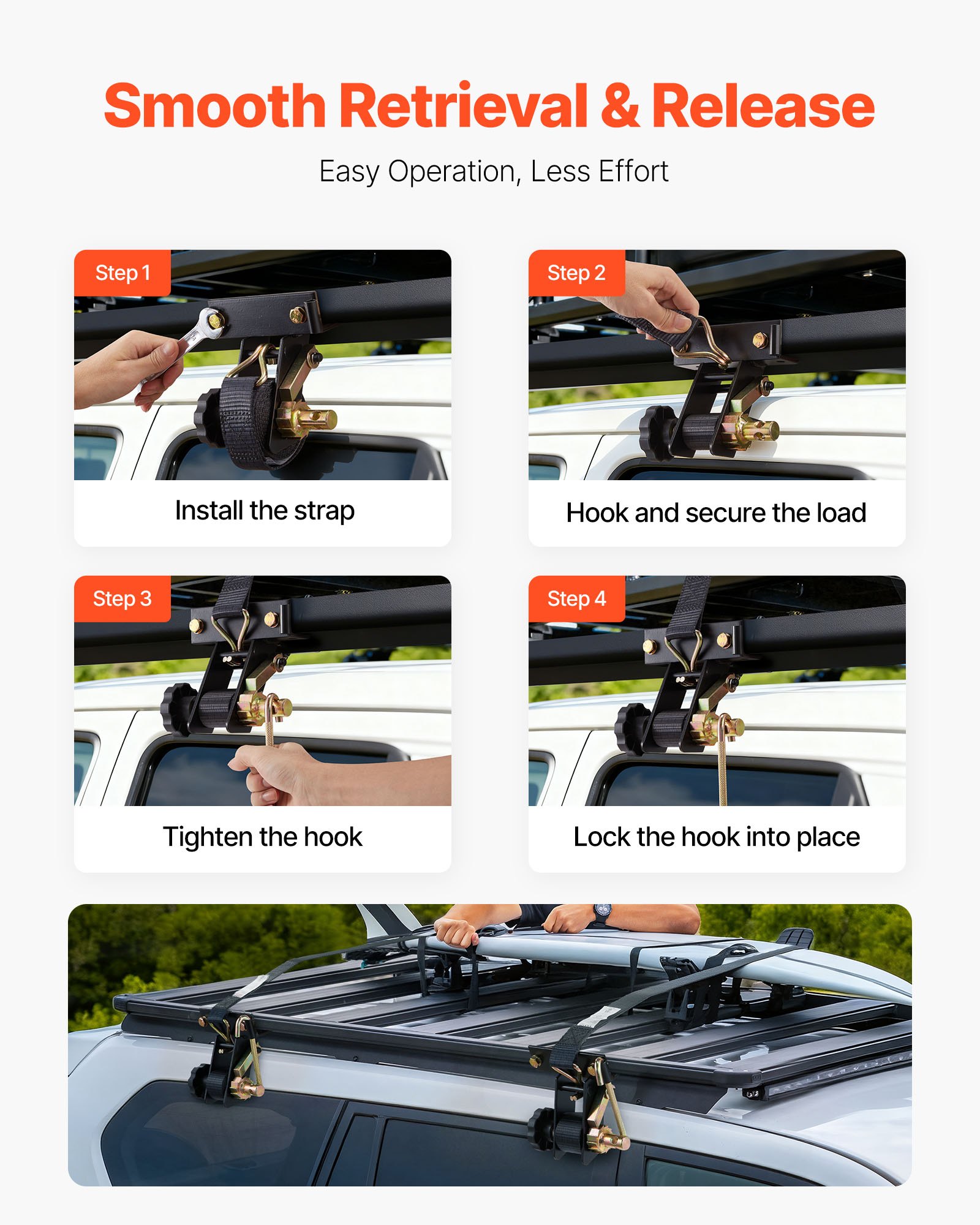 Smooth Retrieval & Release

Easy Operation, Less Effort

Step 1

Install the strap

Step 2

Hook and secure the load

Step 3

Tighten the hook

Step 4

Lock the hook into place