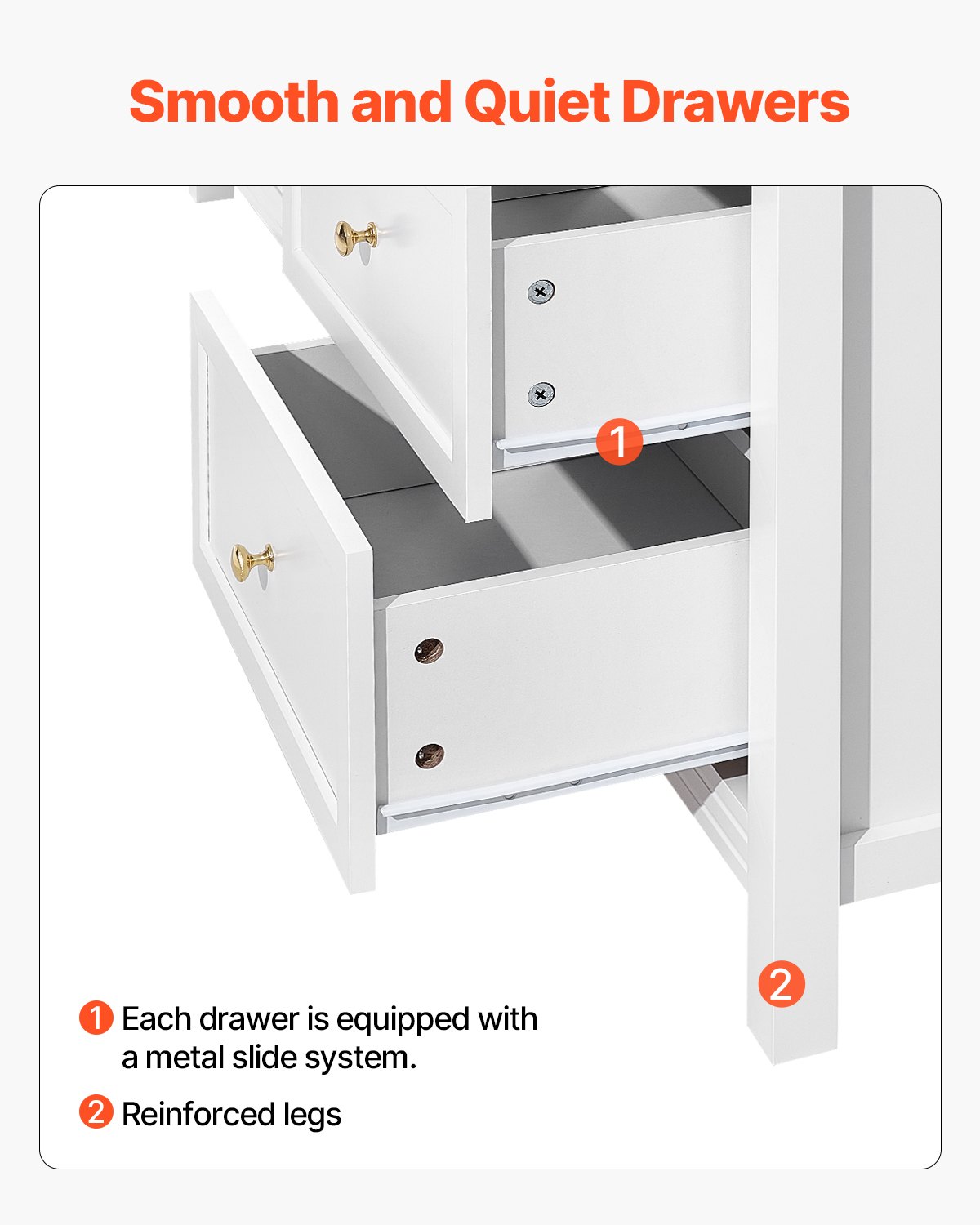 Smooth and Quiet Drawers

1

2

1 Each drawer is equipped with a metal slide system.

2 Reinforced legs