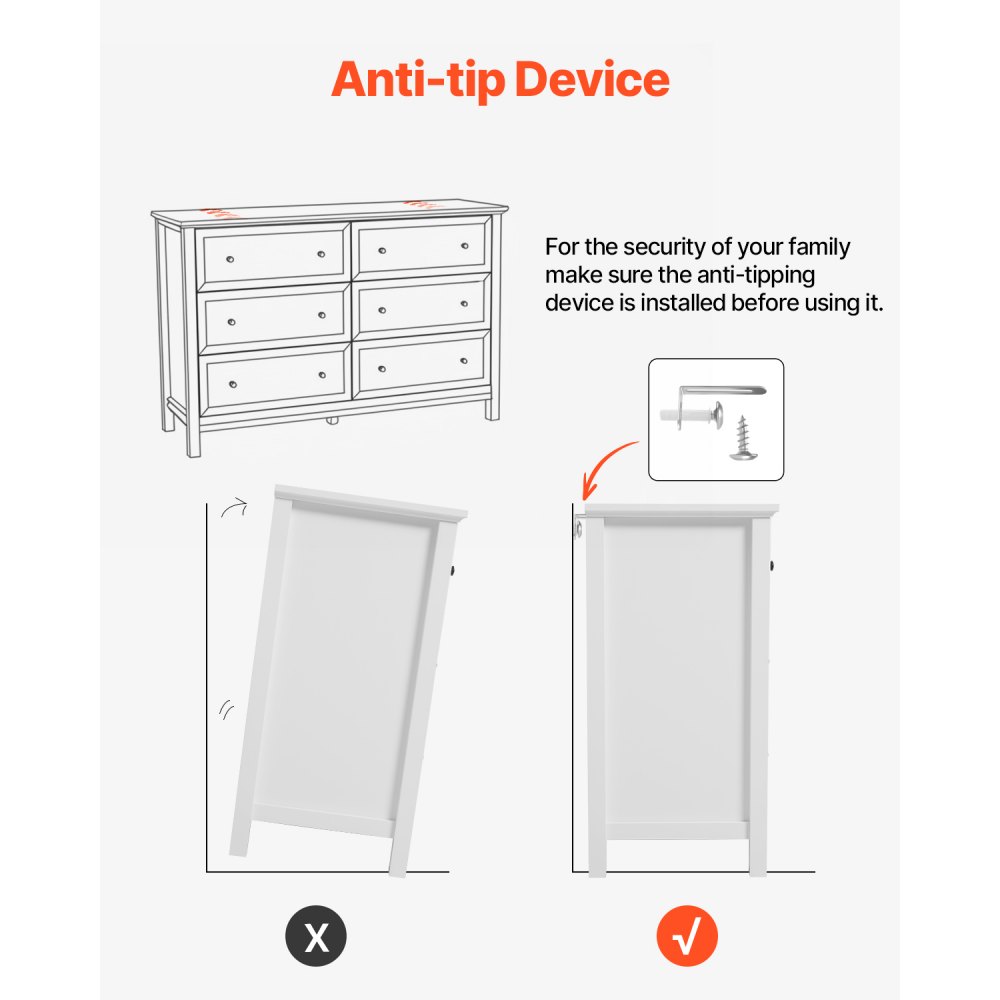 Anti-tip Device

For the security of your family make sure the anti-tipping device is installed before using it.

X

√