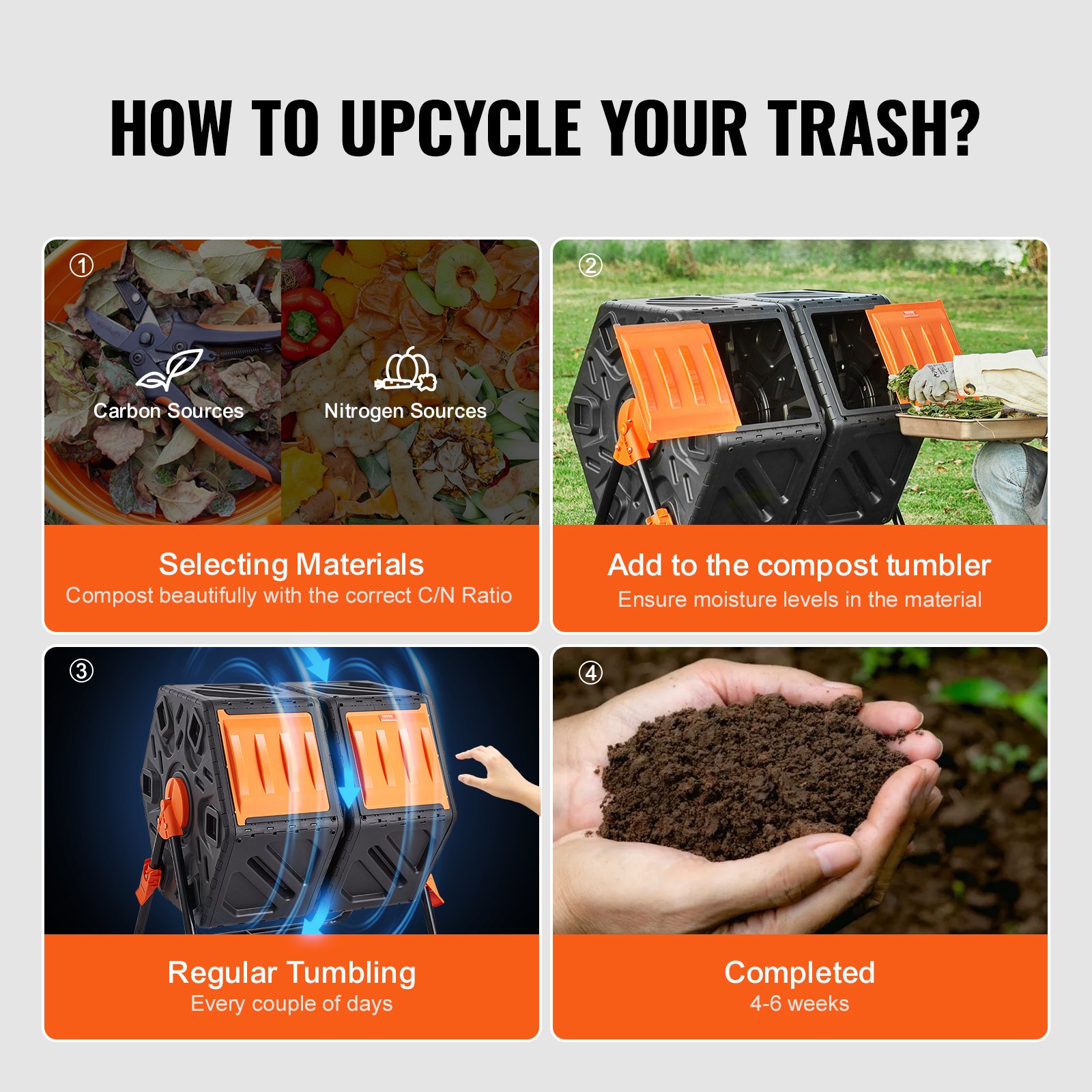 HOW TO UPCYCLE YOUR TRASH?

①

Carbon Sources

Nitrogen Sources

Selecting Materials
Compost beautifully with the correct C/N Ratio

②

Add to the compost tumbler
Ensure moisture levels in the material

③

Regular Tumbling
Every couple of days

④

Completed
4-6 weeks