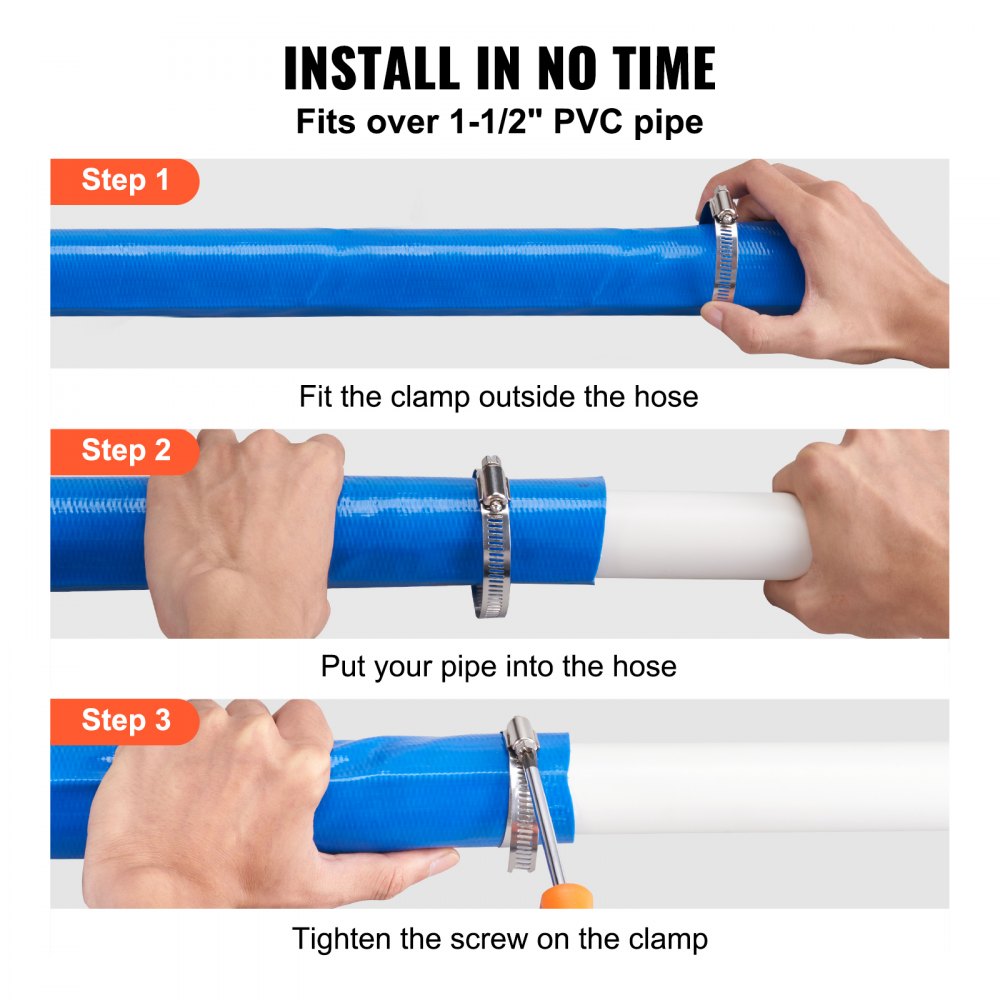 INSTALL IN NO TIME
Fits over 1-1/2" PVC pipe

Step 1

Fit the clamp outside the hose

Step 2

Put your pipe into the hose

Step 3

Tighten the screw on the clamp