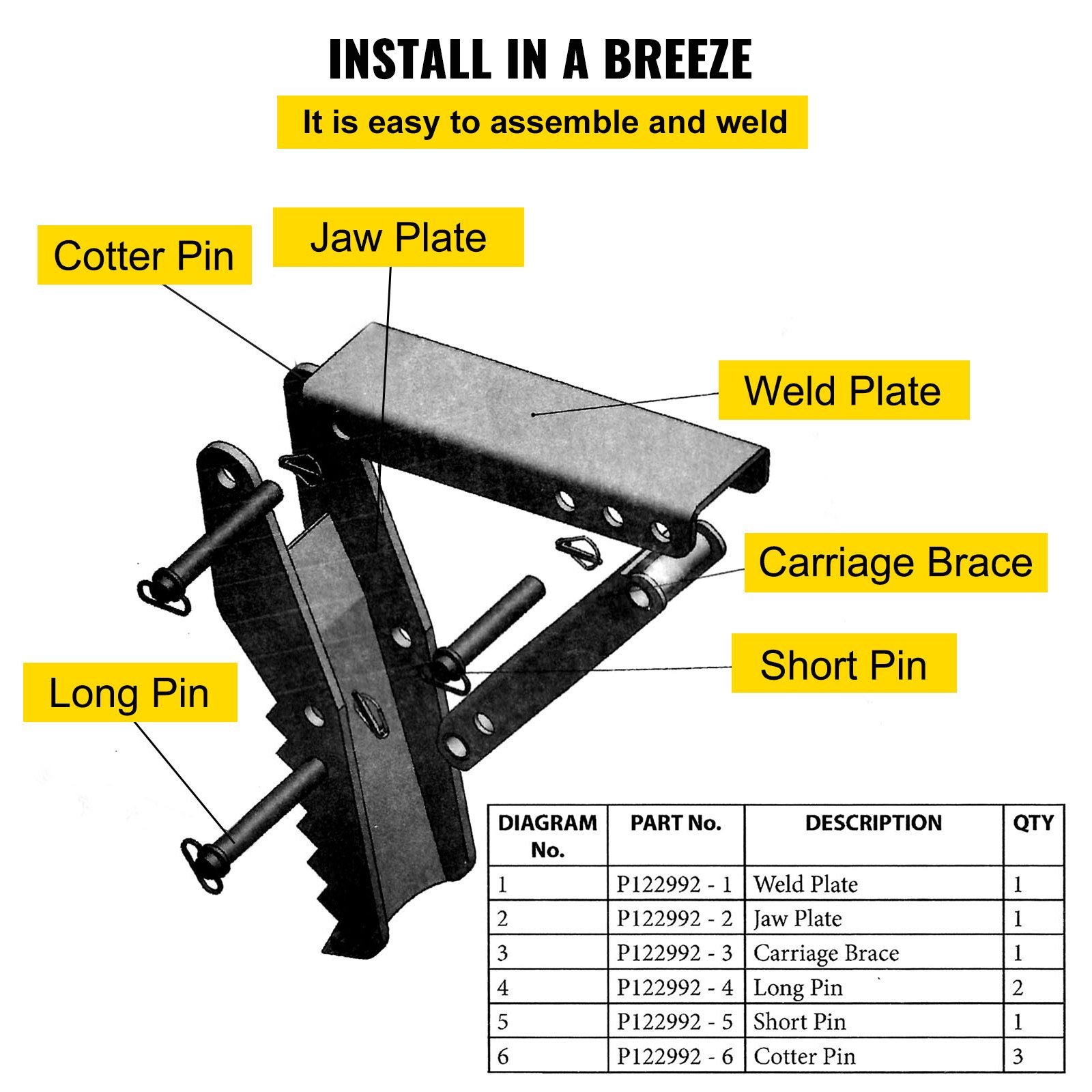 INSTALL IN A BREEZE

It is easy to assemble and weld

Cotter Pin

Jaw Plate

Weld Plate

Carriage Brace

Short Pin

Long Pin

| DIAGRAM No. | PART No. | DESCRIPTION | QTY |
|---|---|---|---|
| 1 | P122992 - 1 | Weld Plate | 1 |
| 2 | P122992 - 2 | Jaw Plate | 1 |
| 3 | P122992 - 3 | Carriage Brace | 1 |
| 4 | P122992 - 4 | Long Pin | 2 |
| 5 | P122992 - 5 | Short Pin | 1 |
| 6 | P122992 - 6 | Cotter Pin | 3 |