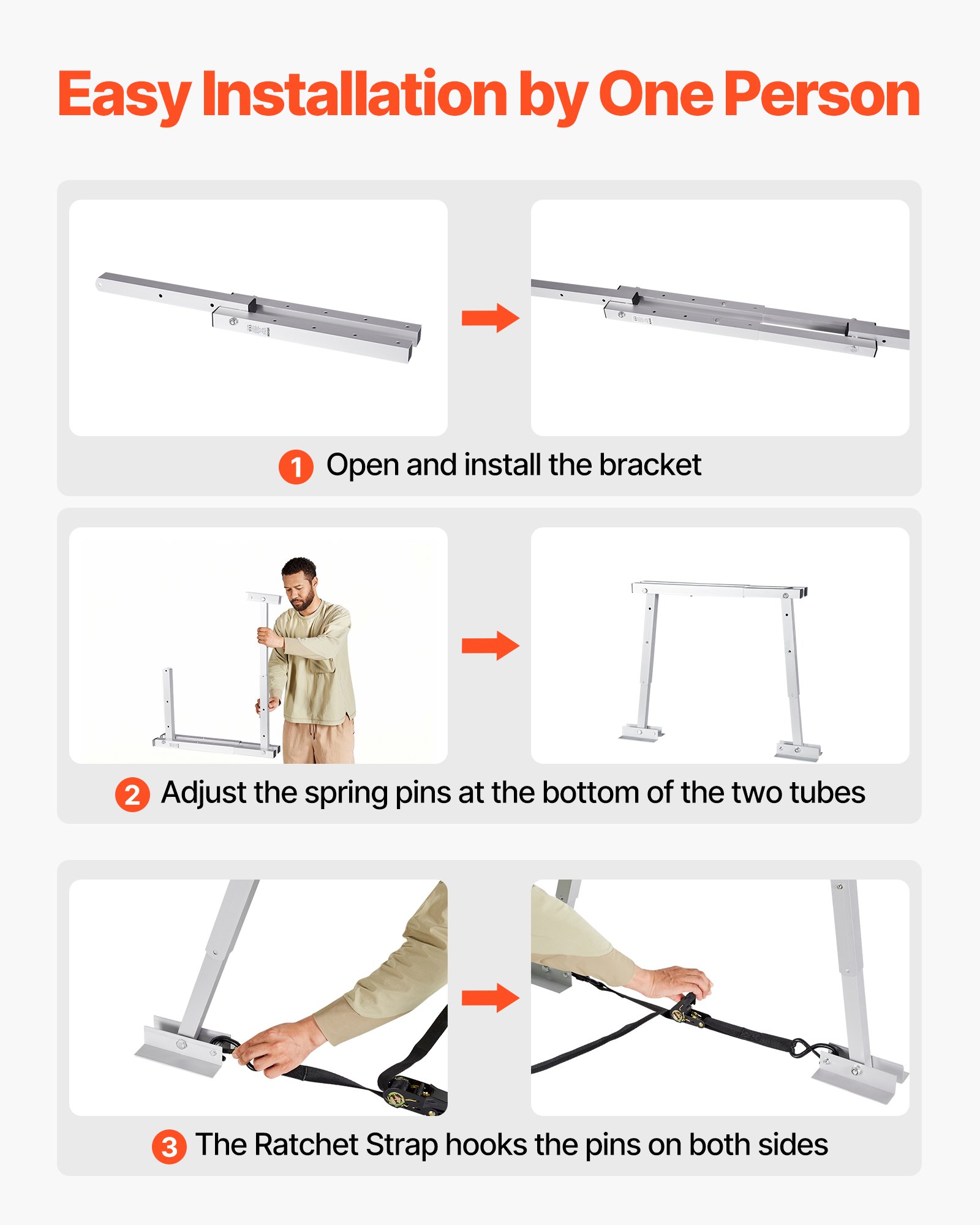 Easy Installation by One Person

1 Open and install the bracket

2 Adjust the spring pins at the bottom of the two tubes

3 The Ratchet Strap hooks the pins on both sides