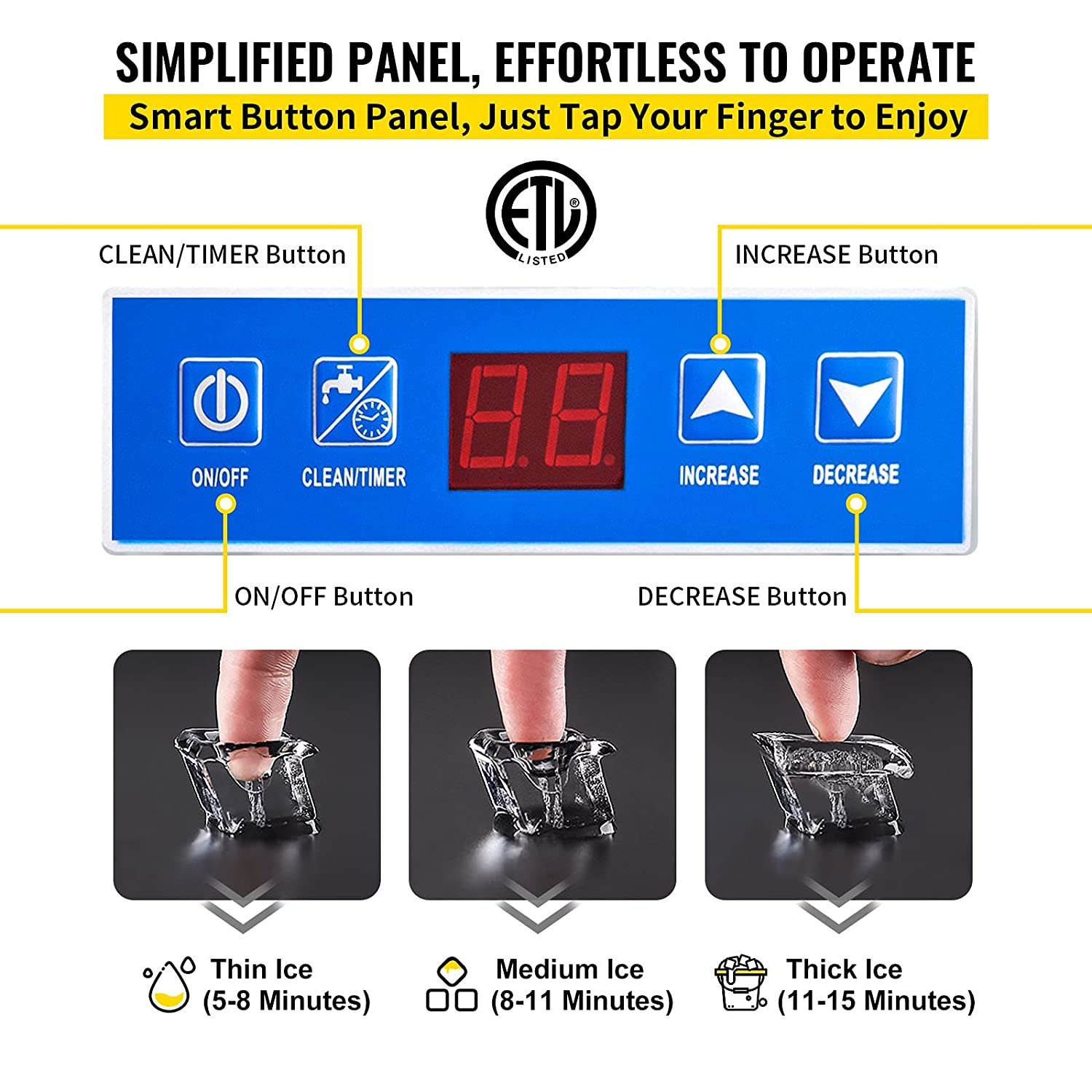 SIMPLIFIED PANEL, EFFORTLESS TO OPERATE

Smart Button Panel, Just Tap Your Finger to Enjoy

ETL LISTED

CLEAN/TIMER Button

INCREASE Button

ON/OFF

CLEAN/TIMER

8.8.

INCREASE

DECREASE

ON/OFF Button

DECREASE Button

Thin Ice (5-8 Minutes)

Medium Ice (8-11 Minutes)

Thick Ice (11-15 Minutes)