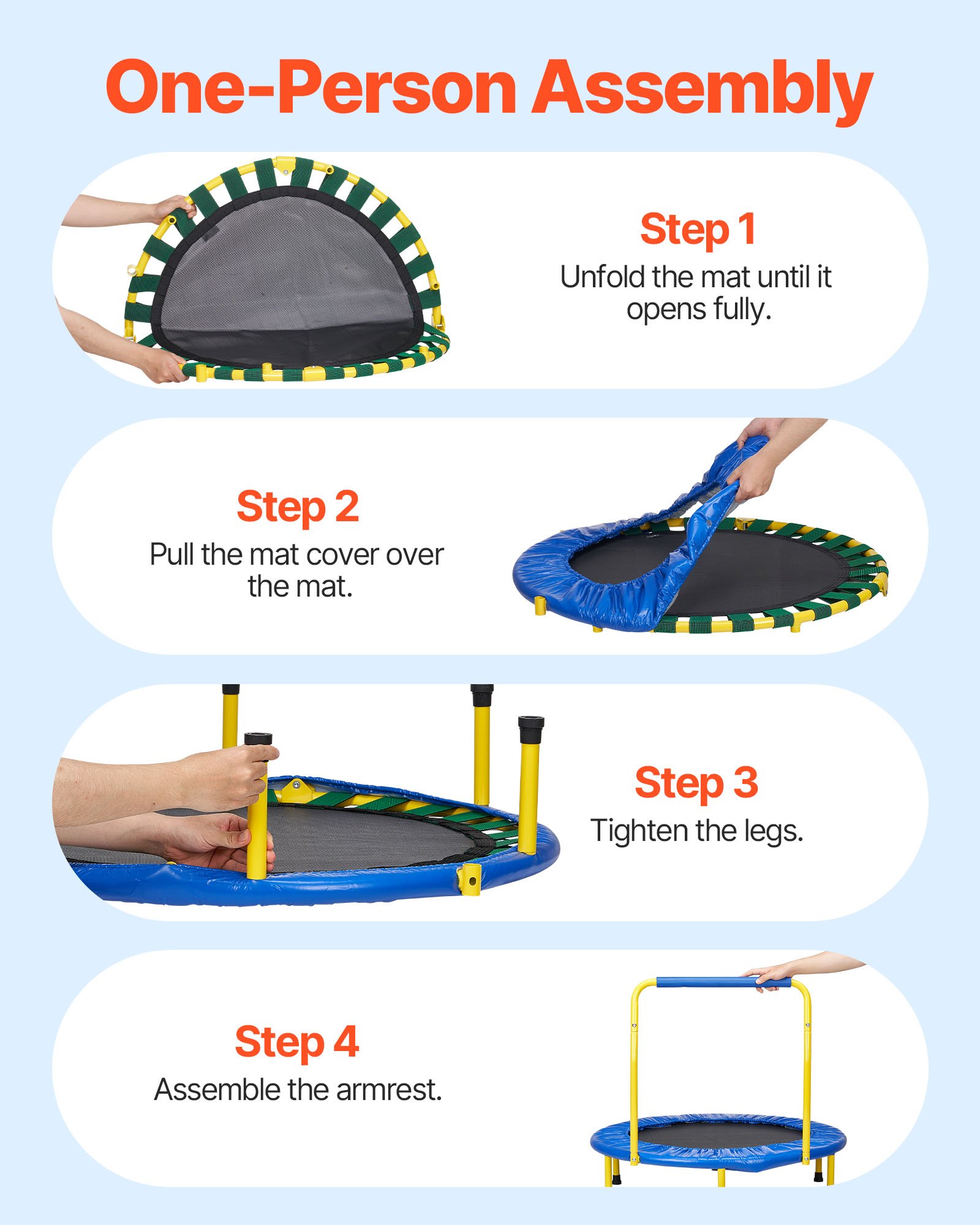 One-Person Assembly

Step 1
Unfold the mat until it opens fully.

Step 2
Pull the mat cover over the mat.

Step 3
Tighten the legs.

Step 4
Assemble the armrest.