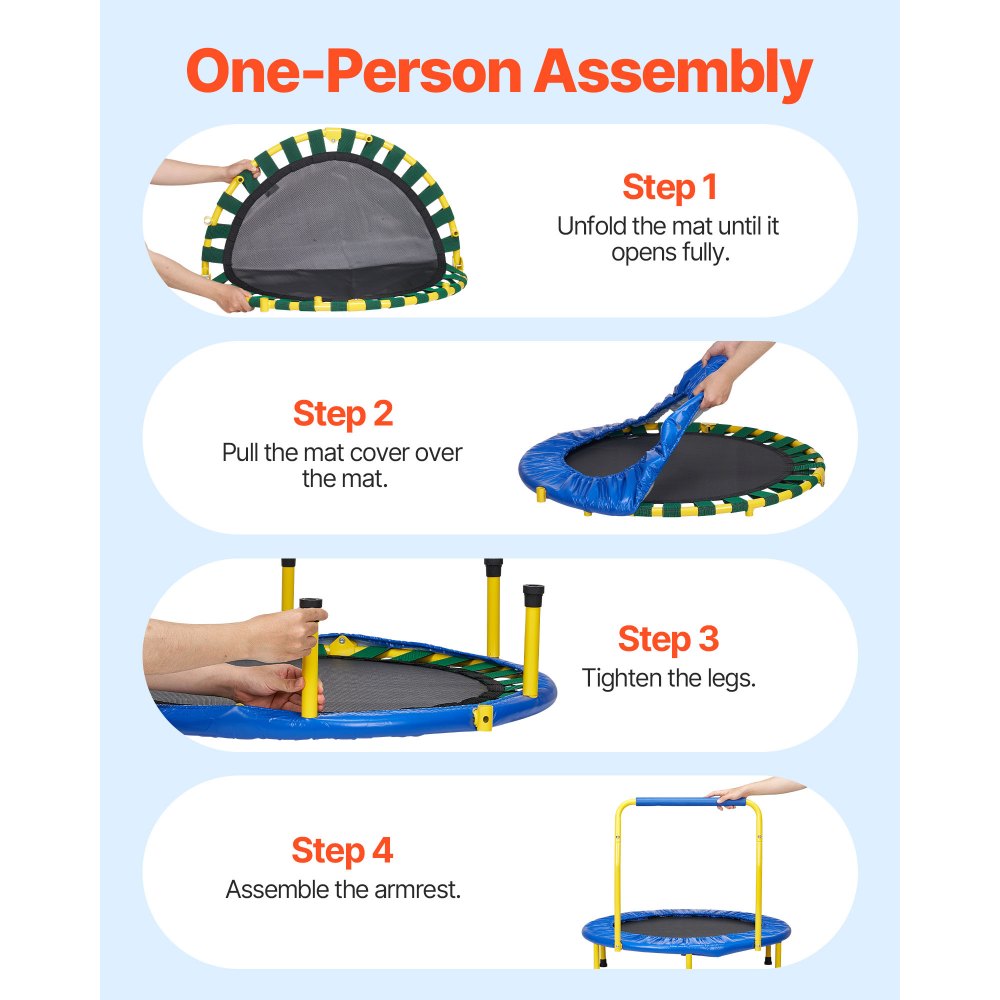 One-Person Assembly

Step 1
Unfold the mat until it opens fully.

Step 2
Pull the mat cover over the mat.

Step 3
Tighten the legs.

Step 4
Assemble the armrest.