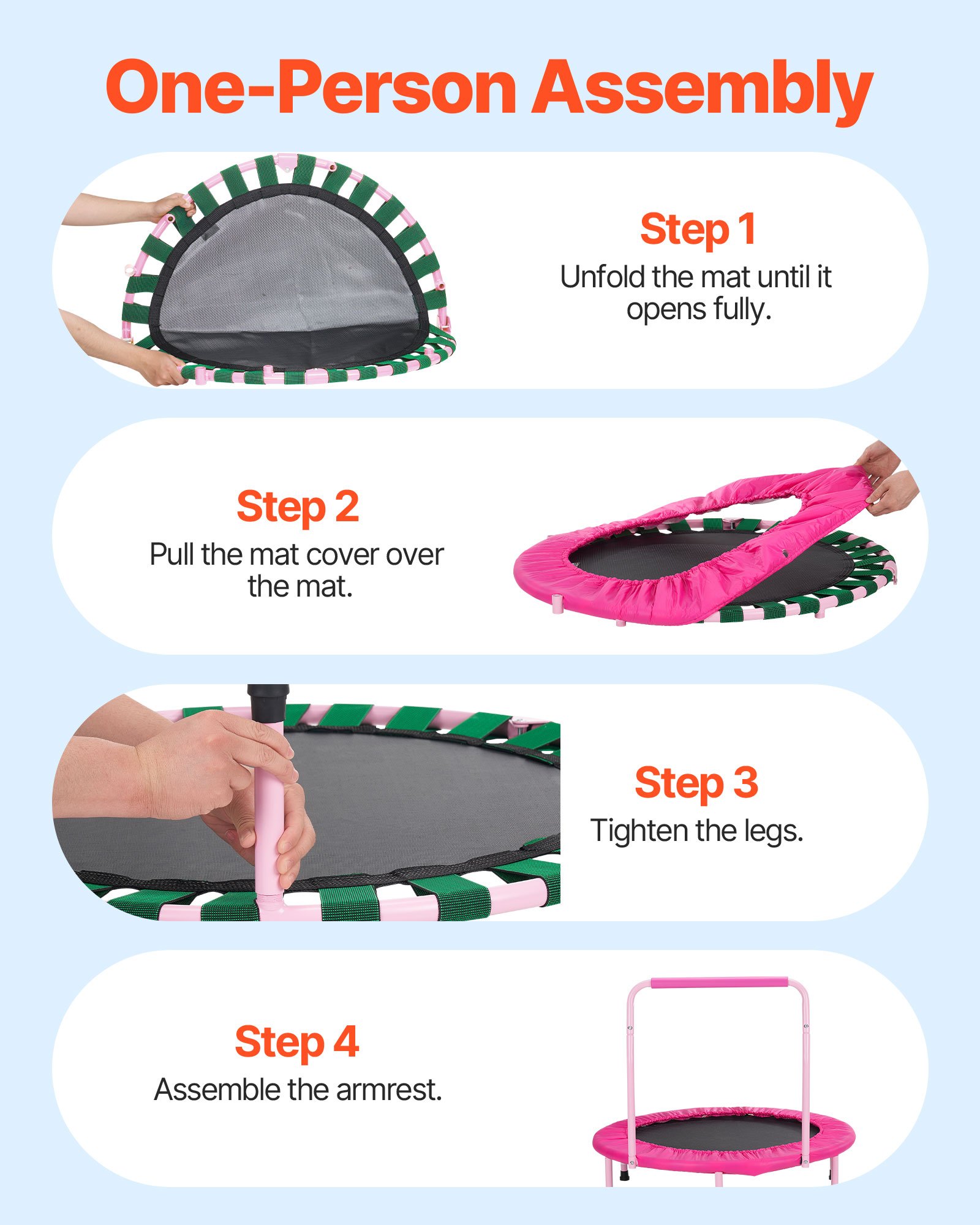 One-Person Assembly

Step 1
Unfold the mat until it opens fully.

Step 2
Pull the mat cover over the mat.

Step 3
Tighten the legs.

Step 4
Assemble the armrest.