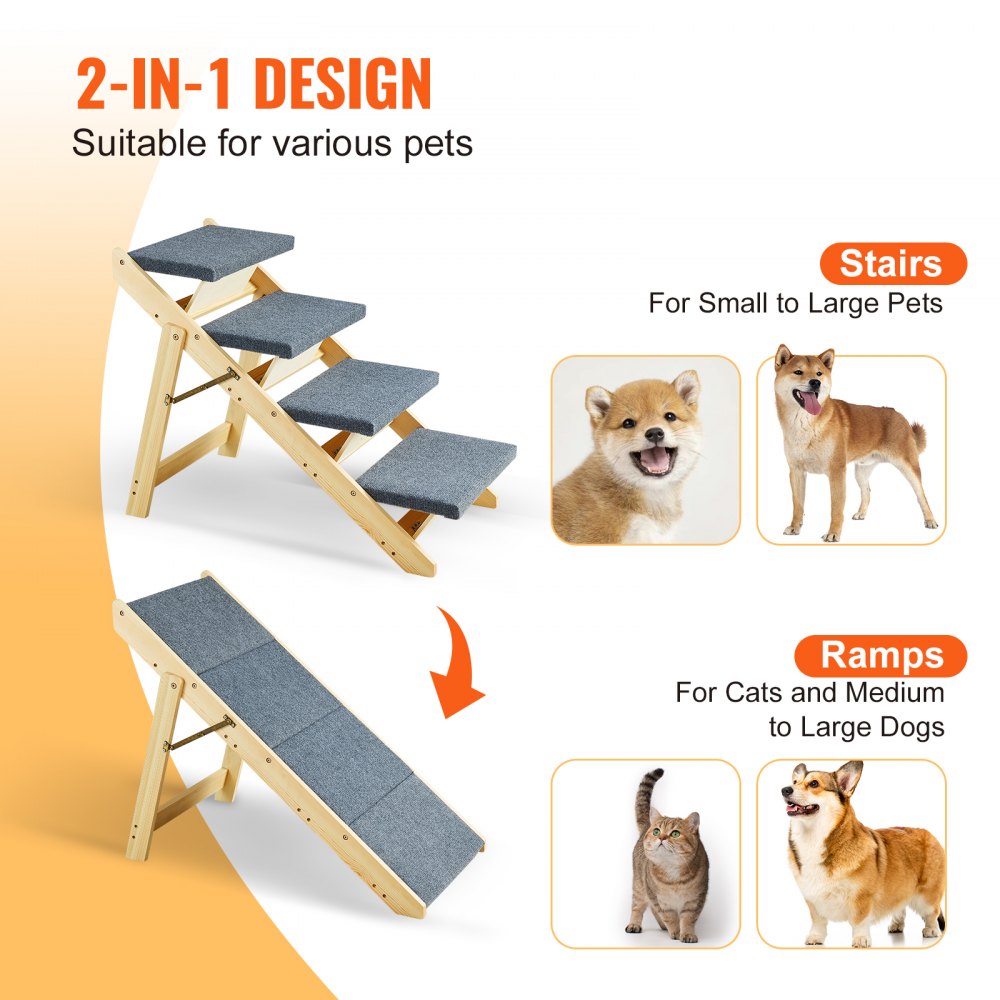 2-IN-1 DESIGN
Suitable for various pets

Stairs
For Small to Large Pets

Ramps
For Cats and Medium to Large Dogs