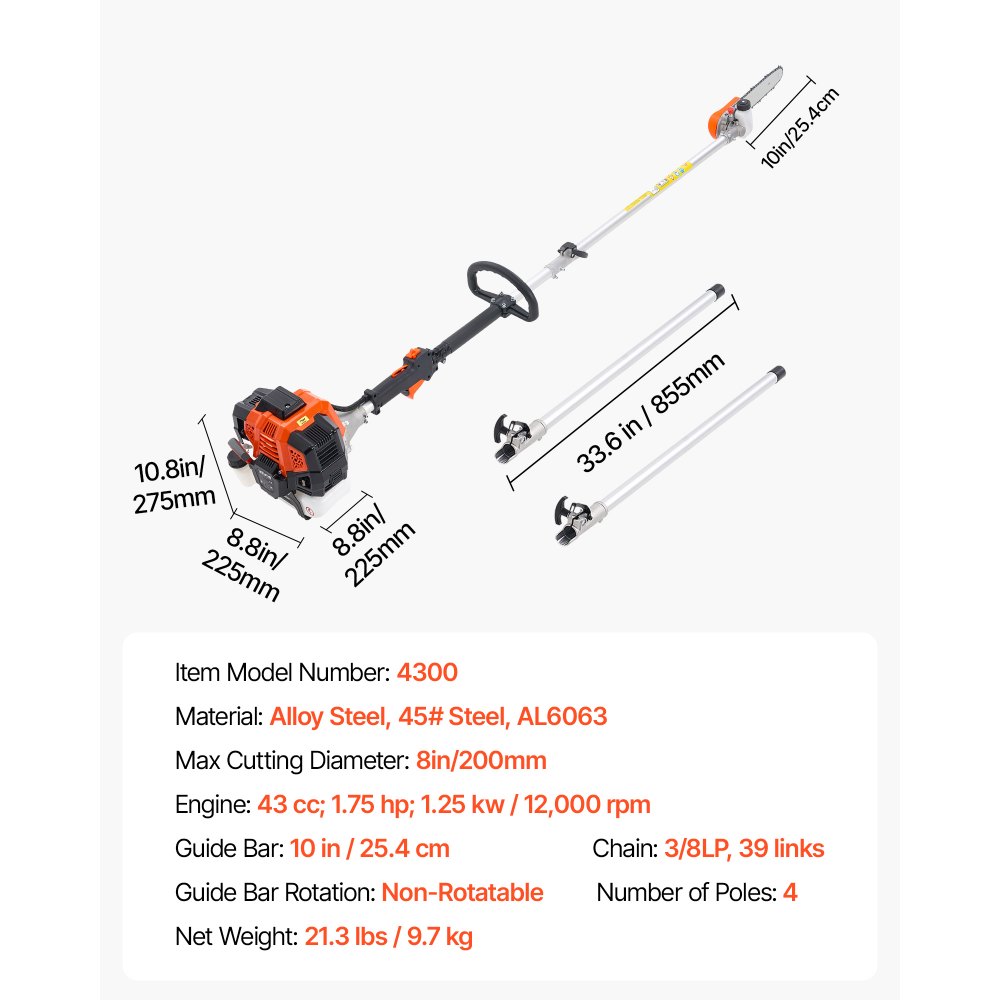 10in/25.4cm

33.6 in / 855mm

10.8in/ 275mm

8.8in/ 225mm

8.8in/ 225mm

Item Model Number: 4300

Material: Alloy Steel, 45# Steel, AL6063

Max Cutting Diameter: 8in/200mm

Engine: 43 cc; 1.75 hp; 1.25 kw / 12,000 rpm

Guide Bar: 10 in / 25.4 cm

Chain: 3/8LP, 39 links

Guide Bar Rotation: Non-Rotatable

Number of Poles: 4

Net Weight: 21.3 lbs / 9.7 kg