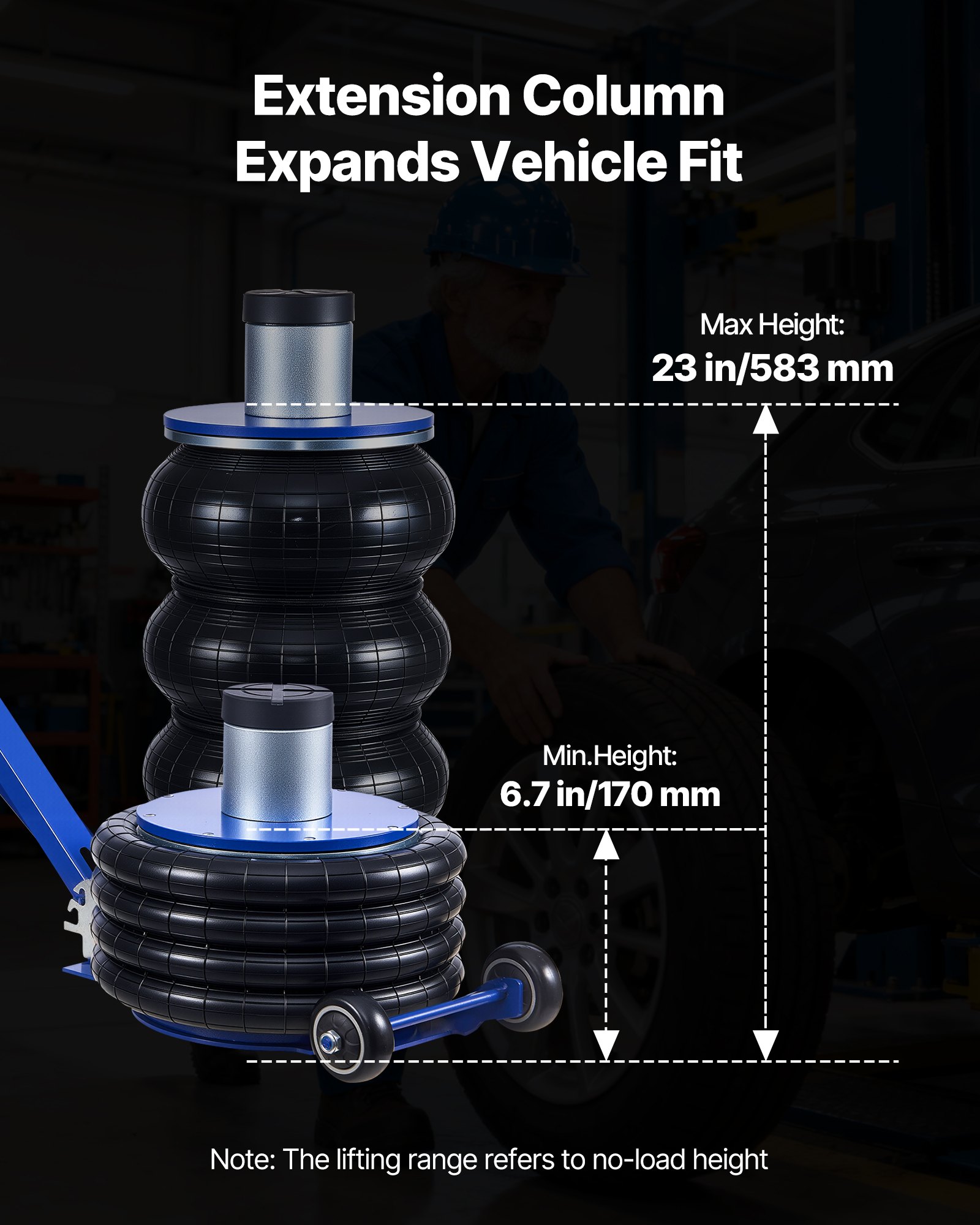 Extension Column Expands Vehicle Fit

Max Height:
23 in/583 mm

Min.Height:
6.7 in/170 mm

Note: The lifting range refers to no-load height